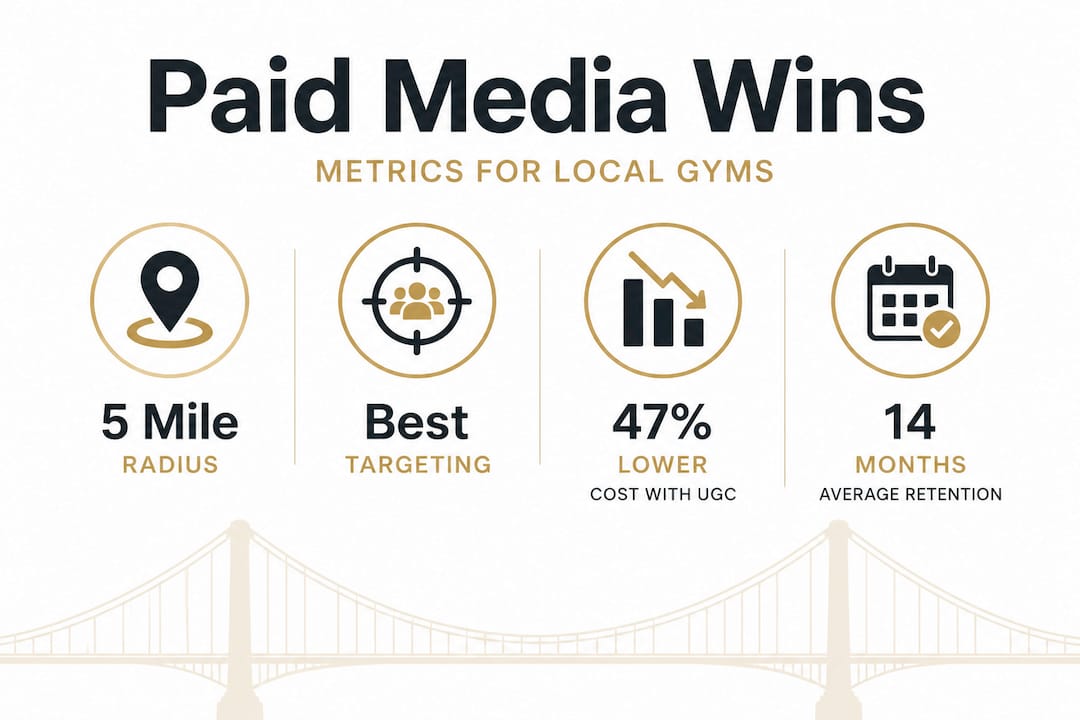 Paid Media Wins

METRICS FOR LOCAL GYMS

5 Mile
RADIUS

Best
TARGETING

47%
LOWER
COST WITH UGC

14
MONTHS
AVERAGE RETENTION