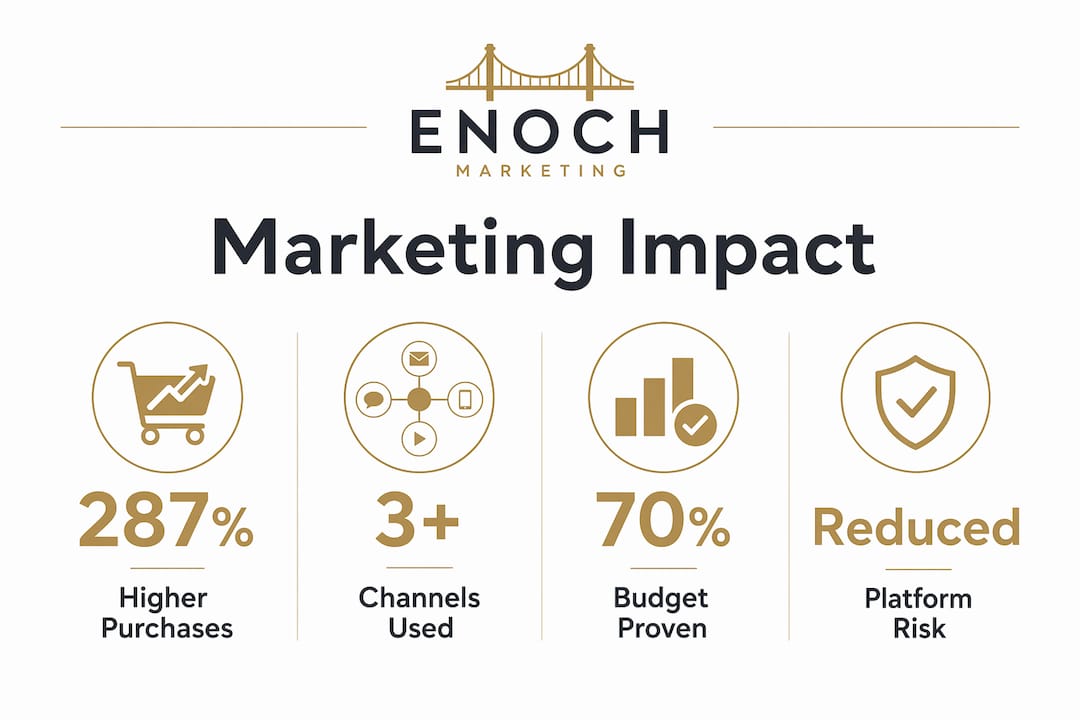 ENOCH
MARKETING

Marketing Impact

287%
Higher Purchases

3+
Channels Used

70%
Budget Proven

Reduced
Platform Risk