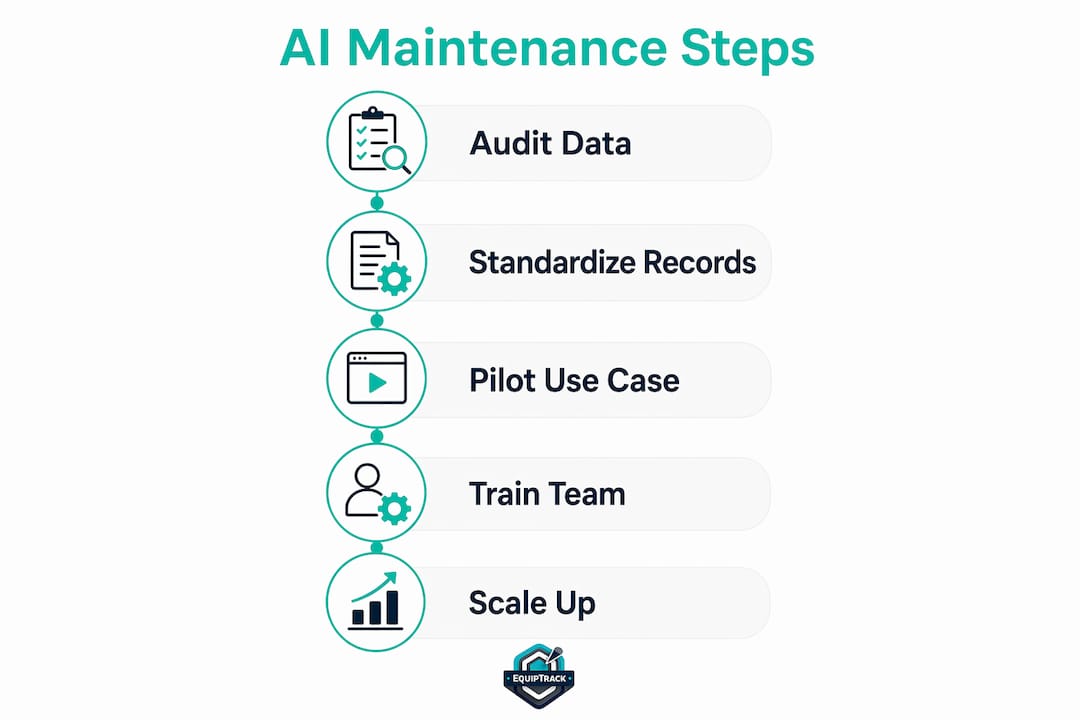 AI Maintenance Steps

Audit Data

Standardize Records

Pilot Use Case

Train Team

Scale Up

EQUIPTRACK