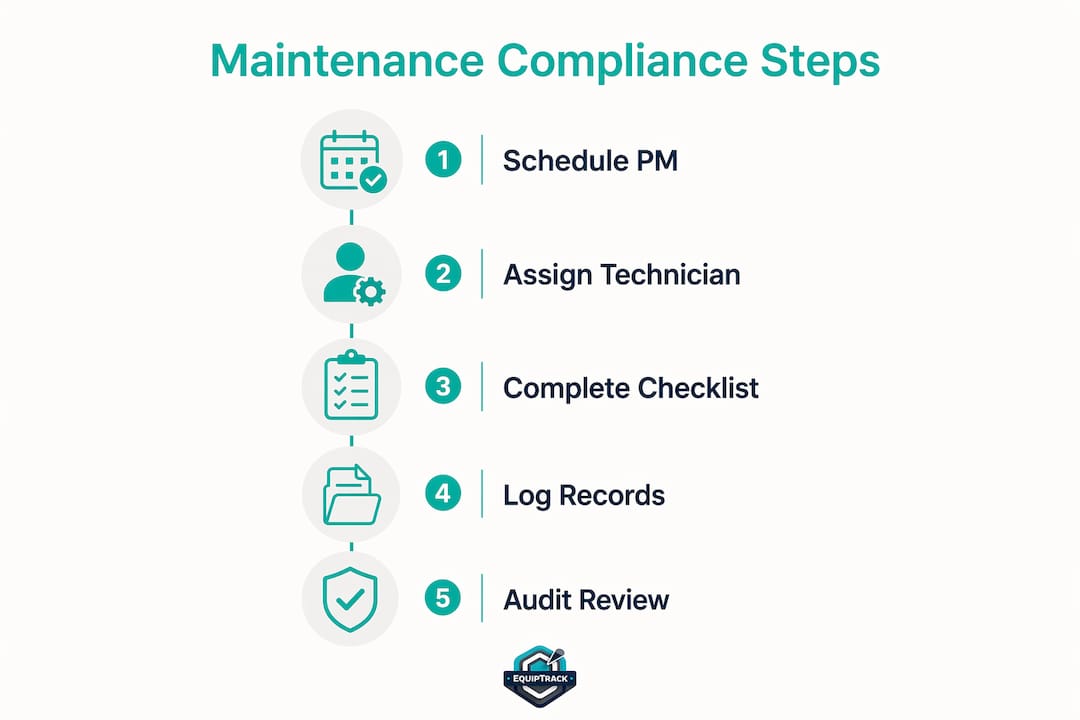 Maintenance Compliance Steps

1 Schedule PM

2 Assign Technician

3 Complete Checklist

4 Log Records

5 Audit Review

EQUIPTRACK