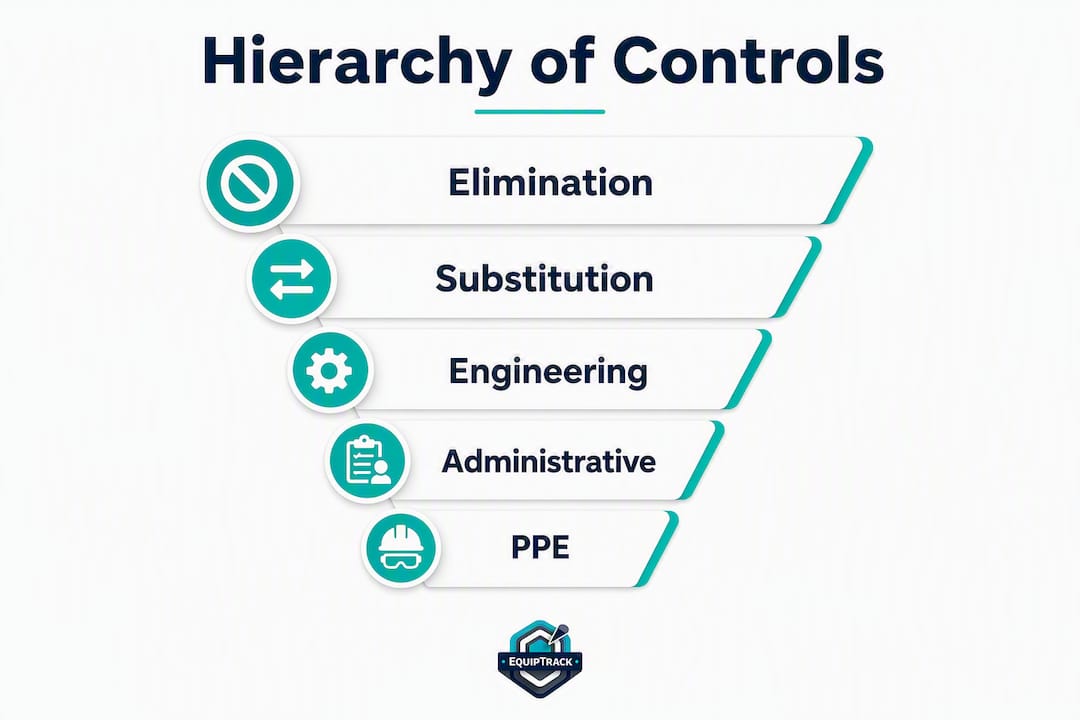 Hierarchy of Controls

Elimination

Substitution

Engineering

Administrative

PPE

EQUIPTRACK