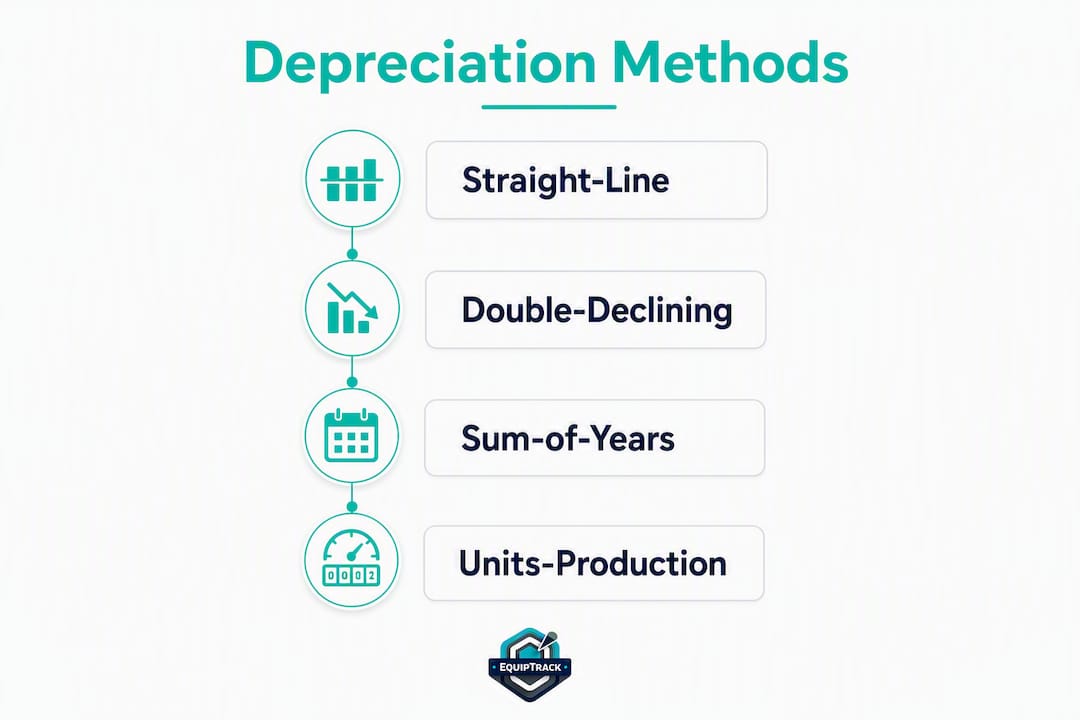 Depreciation Methods

Straight-Line

Double-Declining

Sum-of-Years

0002

Units-Production

EQUIPTRACK