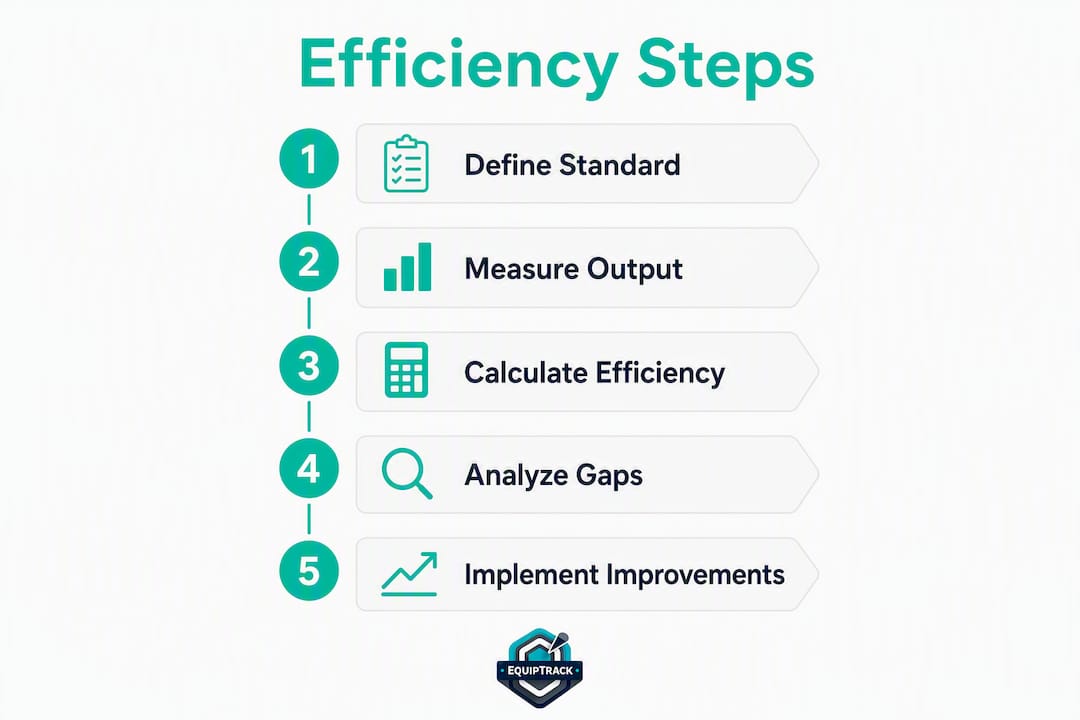 Efficiency Steps

1 Define Standard

2 Measure Output

3 Calculate Efficiency

4 Analyze Gaps

5 Implement Improvements

EQUIPTRACK