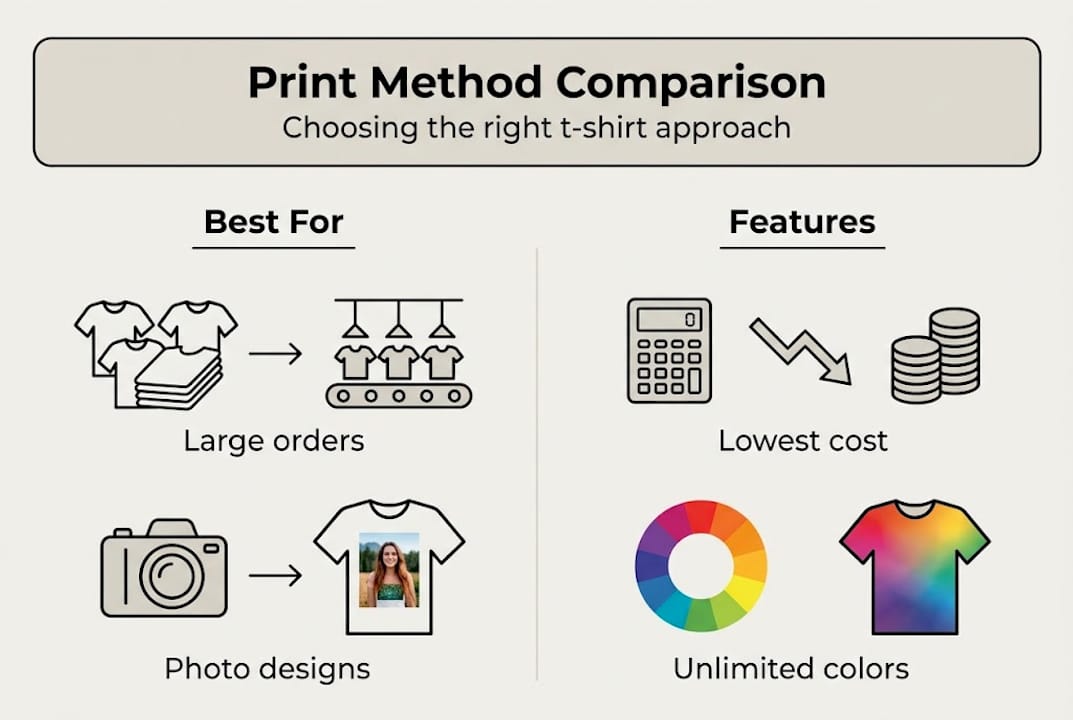 Print Method Comparison
Choosing the right t-shirt approach

Best For

Large orders

Photo designs

Features

Lowest cost

Unlimited colors