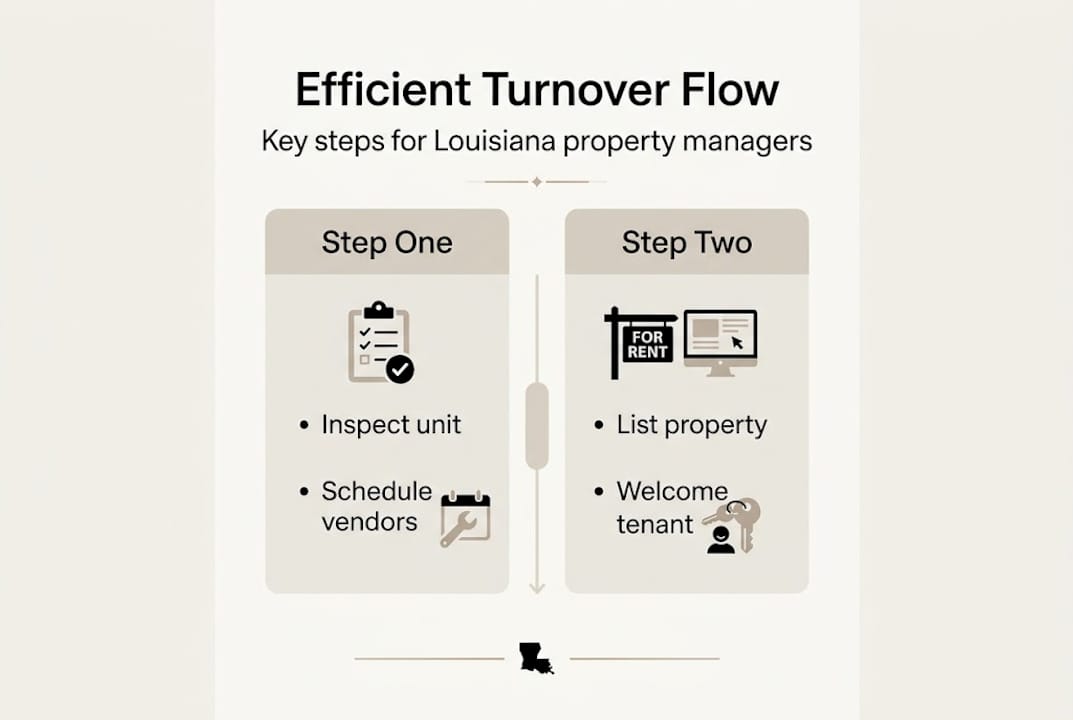 Efficient Turnover Flow

Key steps for Louisiana property managers

Step One

• Inspect unit

• Schedule vendors

Step Two

FOR RENT

• List property

• Welcome tenant