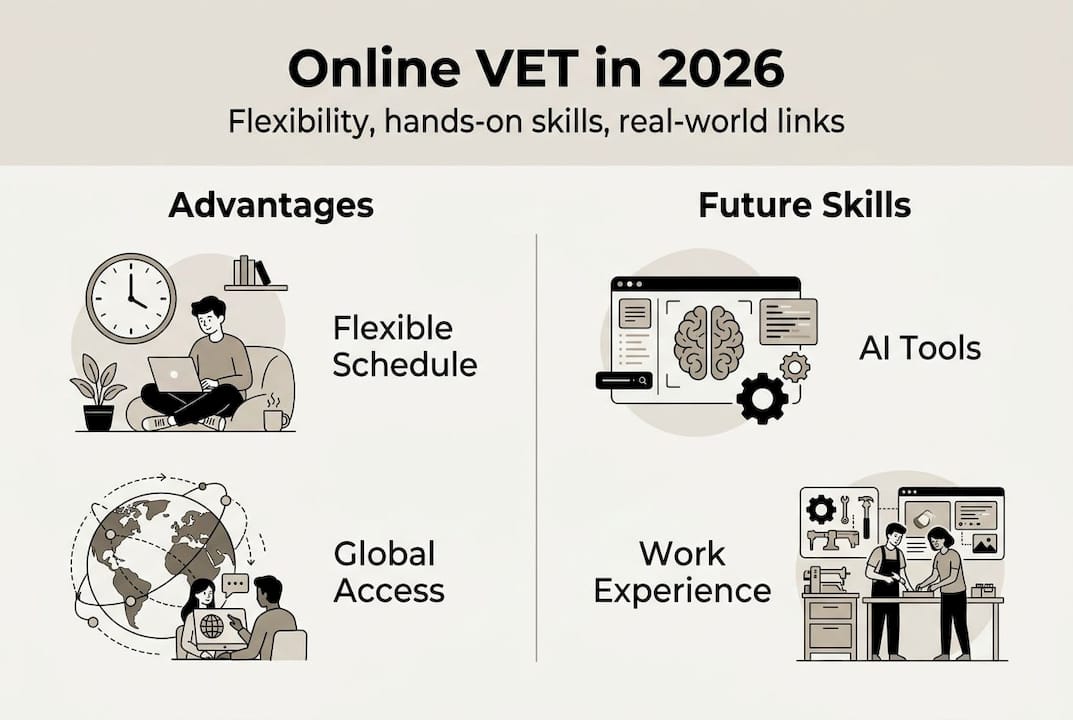 Online VET in 2026

Flexibility, hands-on skills, real-world links

Advantages

Flexible Schedule

Global Access

Future Skills

AI Tools

Work Experience