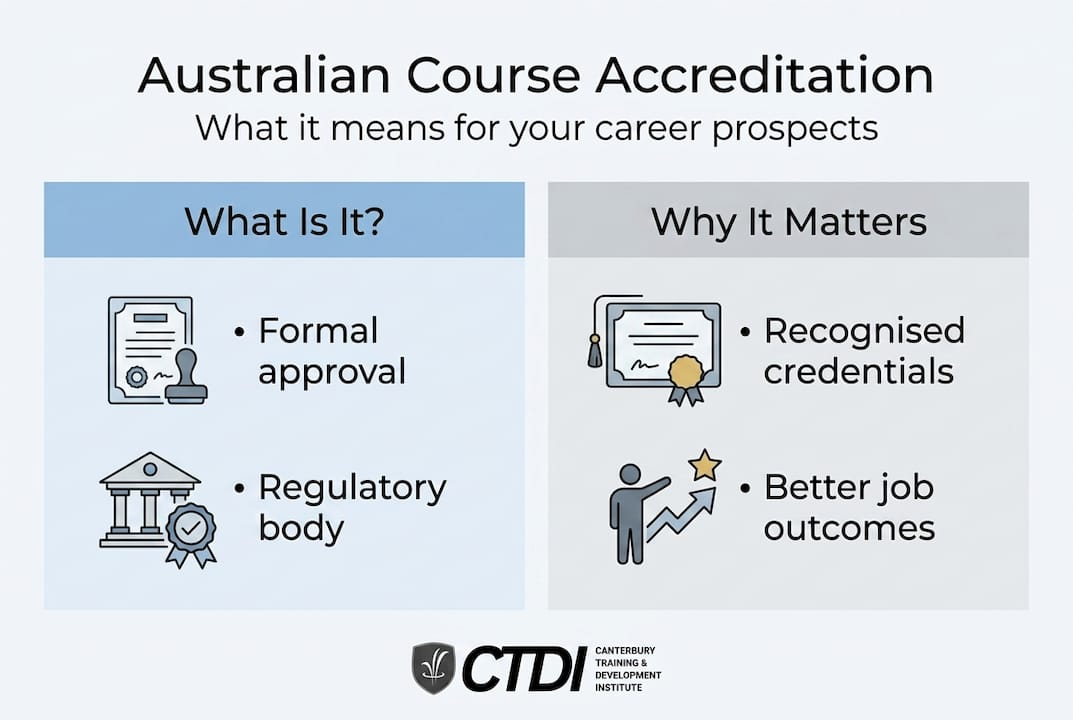 Australian Course Accreditation
What it means for your career prospects

What Is It?

• Formal approval

• Regulatory body

Why It Matters

• Recognised credentials

• Better job outcomes

CTDI CANTERBURY TRAINING & DEVELOPMENT INSTITUTE