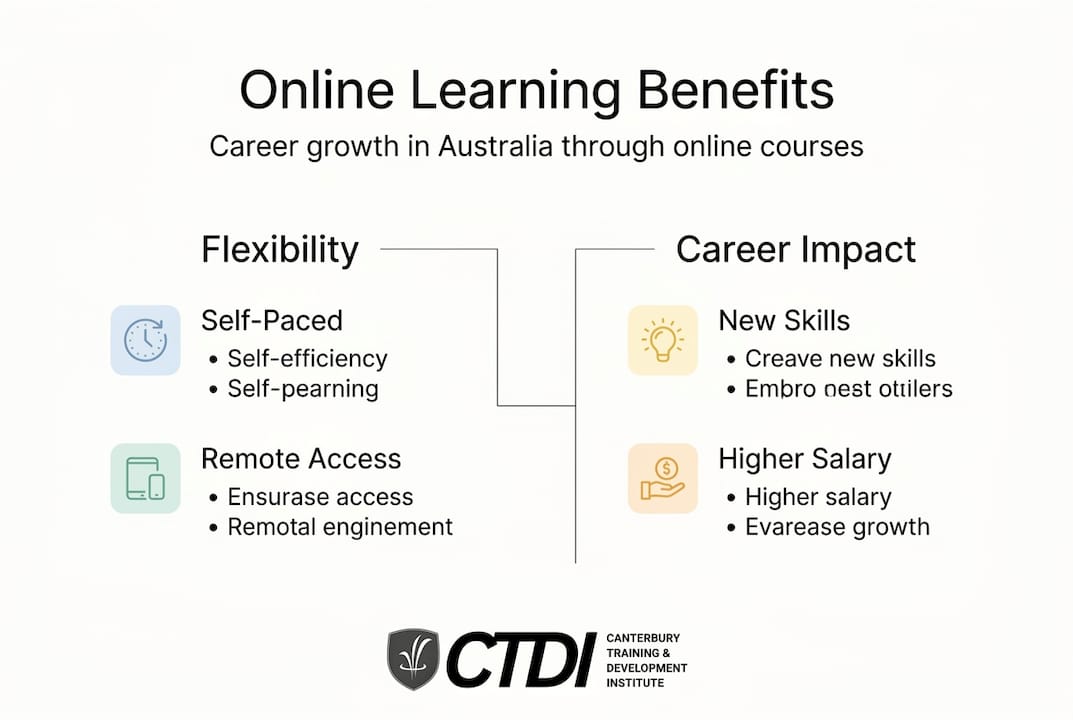 Online Learning Benefits
Career growth in Australia through online courses

Flexibility

Self-Paced
• Self-efficiency
• Self-pearning

Remote Access
• Ensurase access
• Remotal enginement

Career Impact

New Skills
• Creave new skills
• Embro nest ottilers

Higher Salary
• Higher salary
• Evarease growth

CTDI
CANTERBURY TRAINING & DEVELOPMENT INSTITUTE