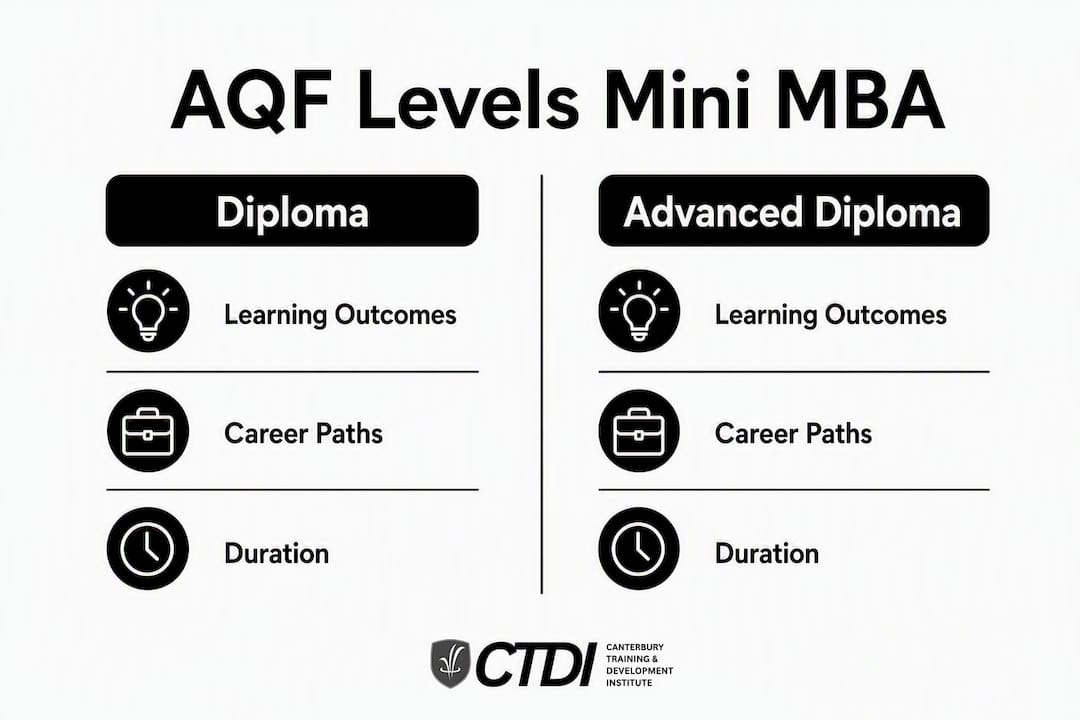 AQF Levels Mini MBA

Diploma

Learning Outcomes

Career Paths

Duration

Advanced Diploma

Learning Outcomes

Career Paths

Duration

CTDI CANTERBURY TRAINING & DEVELOPMENT INSTITUTE