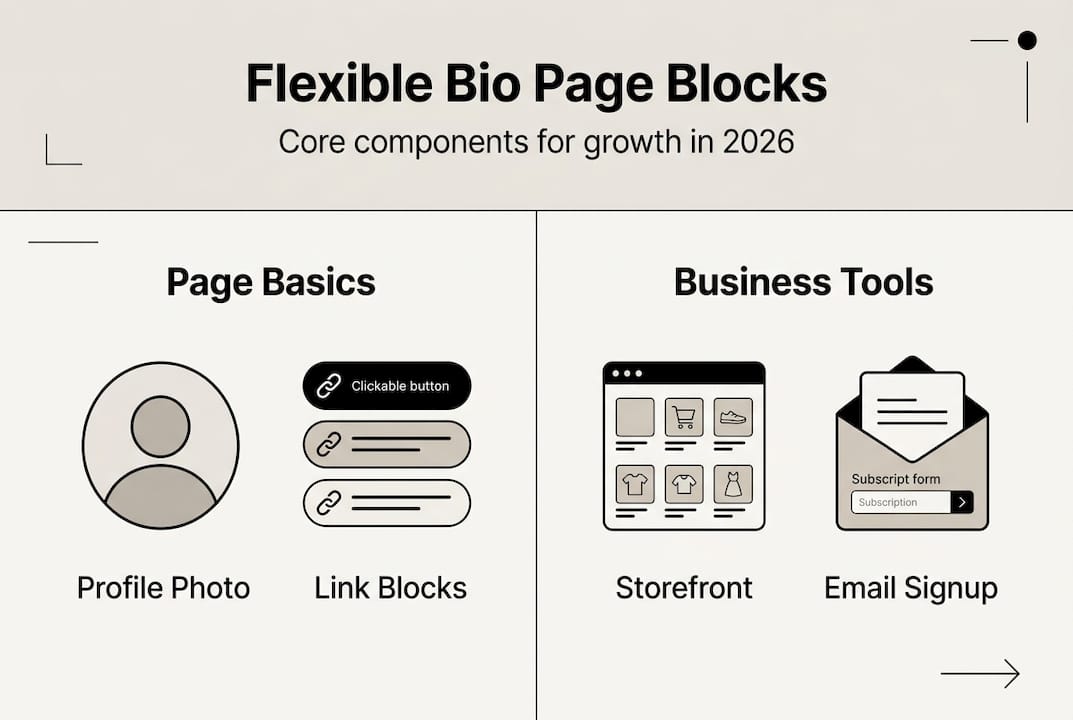 Flexible Bio Page Blocks

Core components for growth in 2026

Page Basics

Clickable button

Profile Photo

Link Blocks

Business Tools

Subscript form

Subscription

Storefront

Email Signup