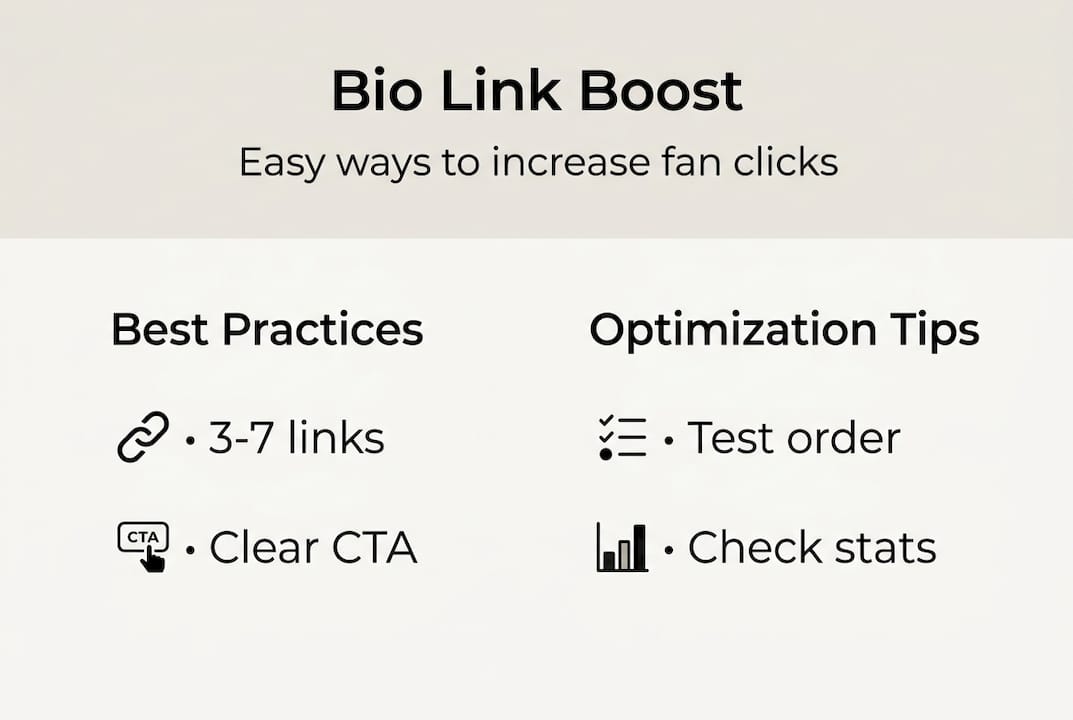 Bio Link Boost

Easy ways to increase fan clicks

Best Practices

• 3-7 links

CTA • Clear CTA

Optimization Tips

• Test order

• Check stats