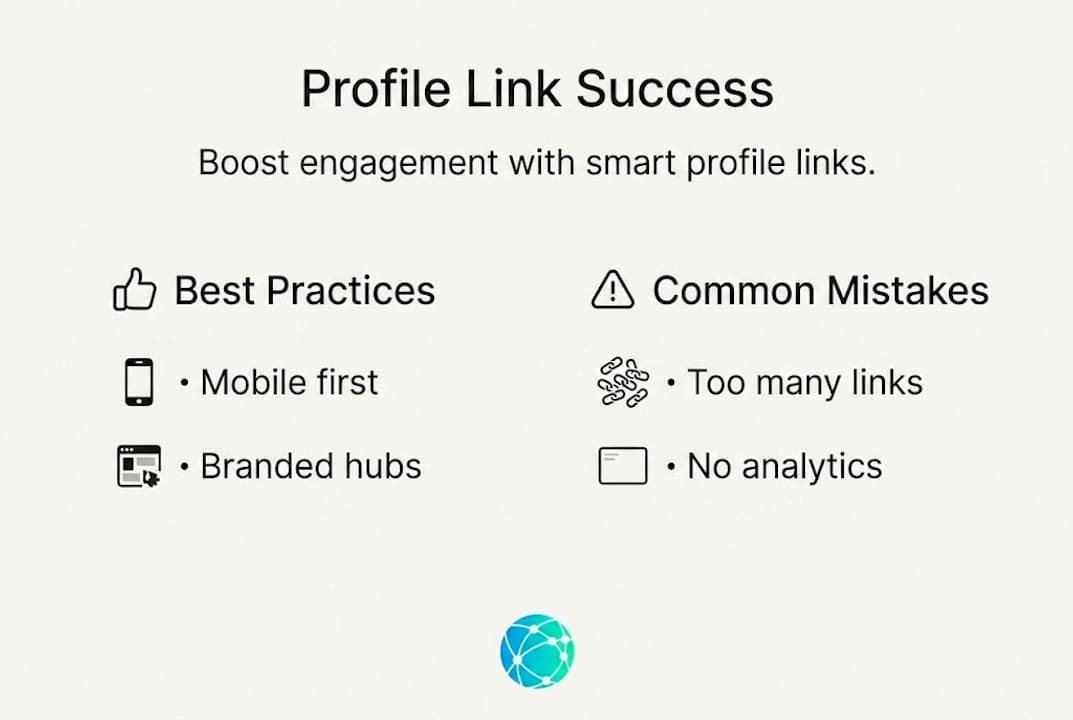 Profile Link Success

Boost engagement with smart profile links.

Best Practices

• Mobile first

• Branded hubs

Common Mistakes

• Too many links

• No analytics