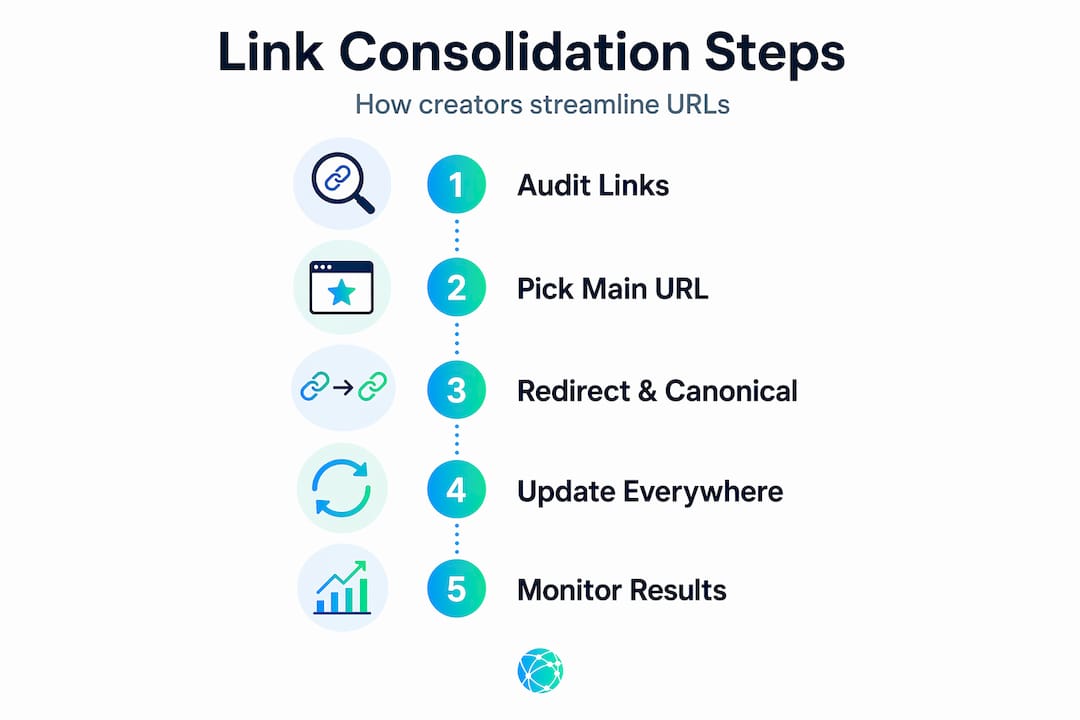 Link Consolidation Steps

How creators streamline URLs

1 Audit Links

2 Pick Main URL

3 Redirect & Canonical

4 Update Everywhere

5 Monitor Results