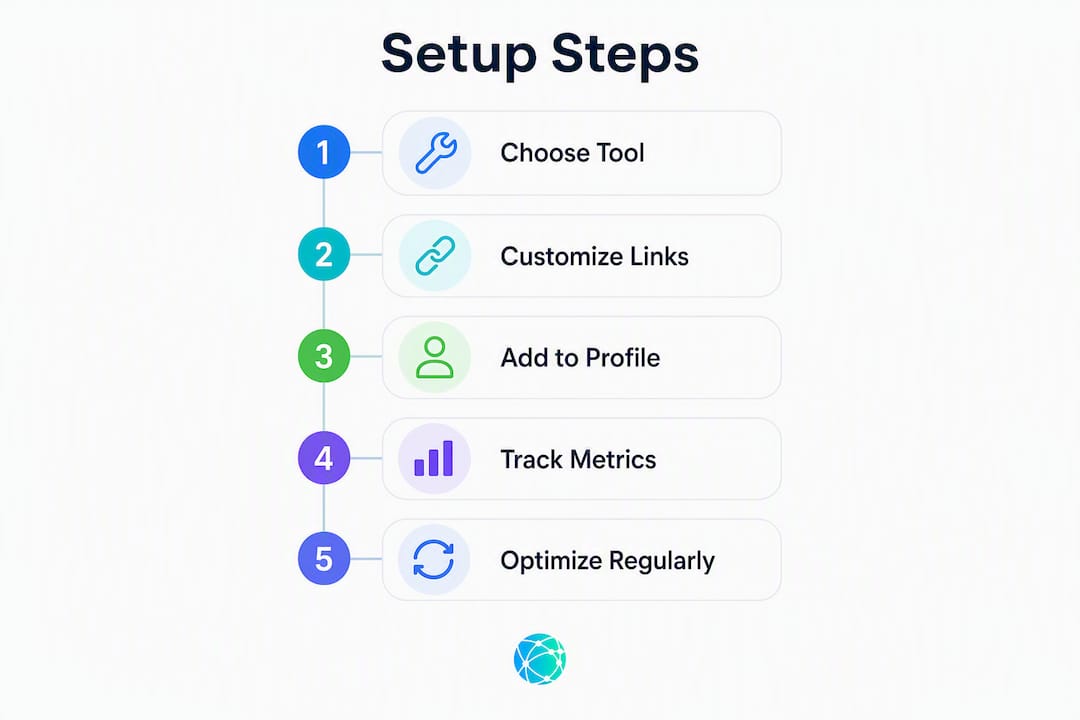 Setup Steps

1 Choose Tool

2 Customize Links

3 Add to Profile

4 Track Metrics

5 Optimize Regularly