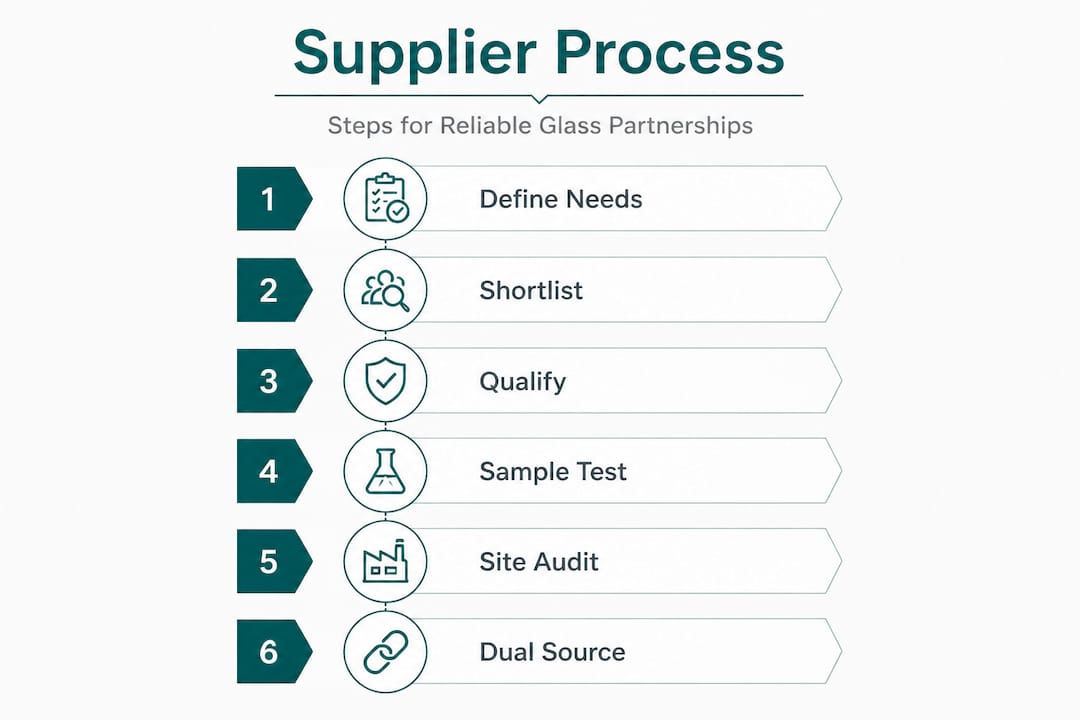 Supplier Process

Steps for Reliable Glass Partnerships

1 Define Needs

2 Shortlist

3 Qualify

4 Sample Test

5 Site Audit

6 Dual Source