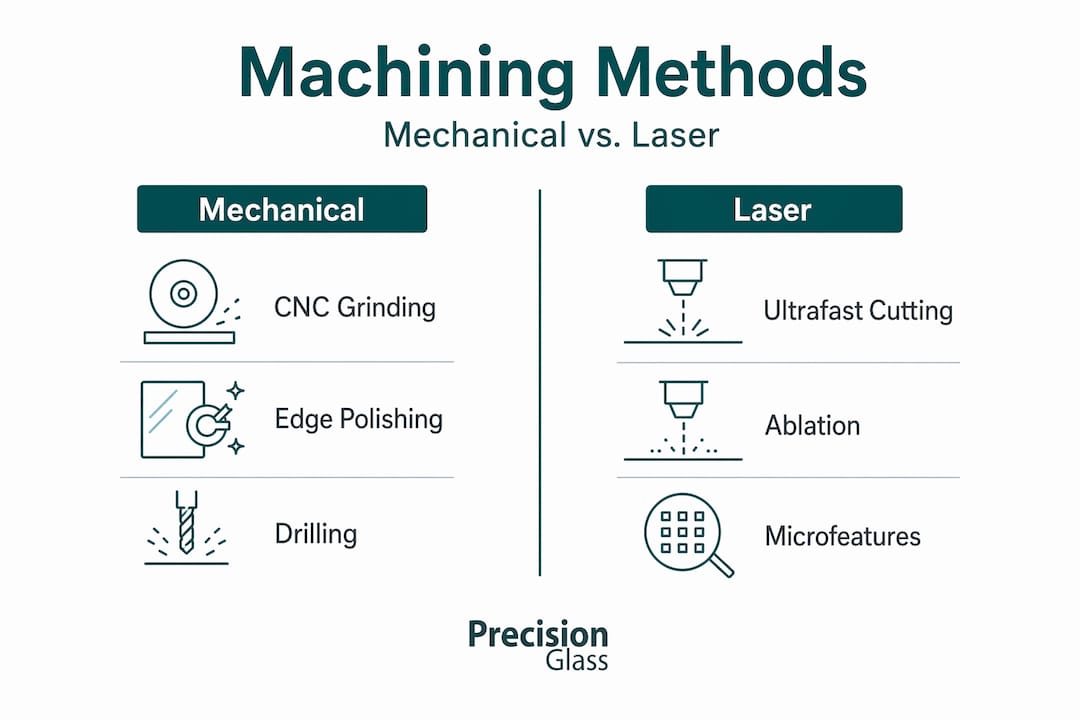 Machining Methods

Mechanical vs. Laser

Mechanical

CNC Grinding

Edge Polishing

Drilling

Laser

Ultrafast Cutting

Ablation

Microfeatures

Precision
Glass