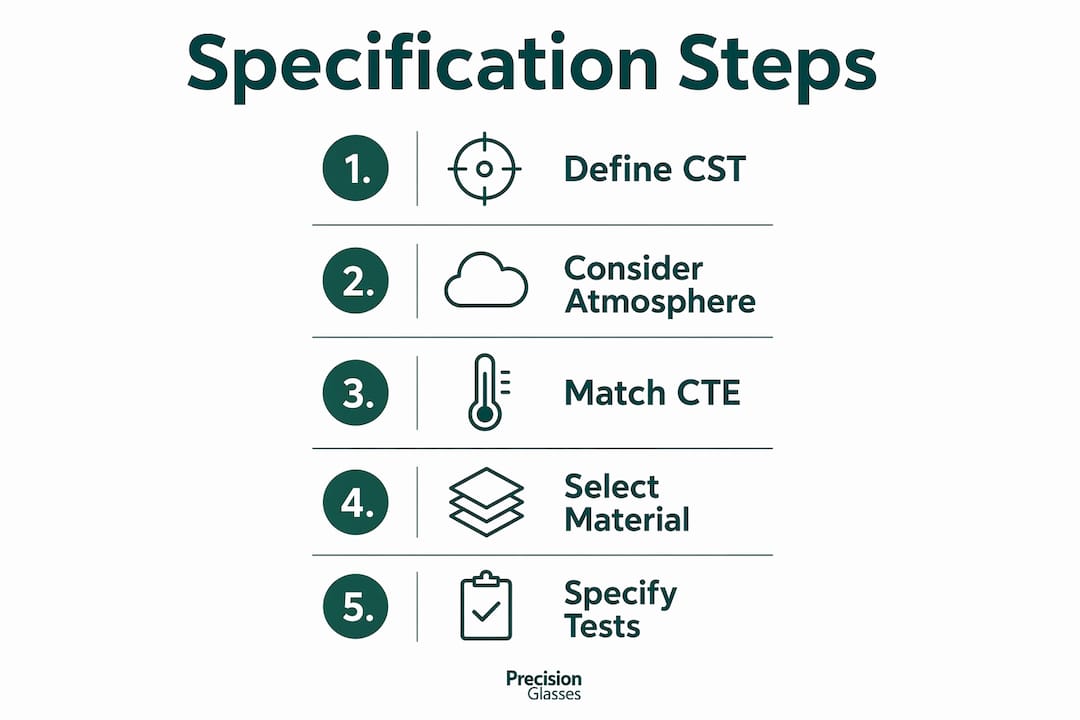 Specification Steps

1. Define CST

2. Consider Atmosphere

3. Match CTE

4. Select Material

5. Specify Tests

Precision Glasses