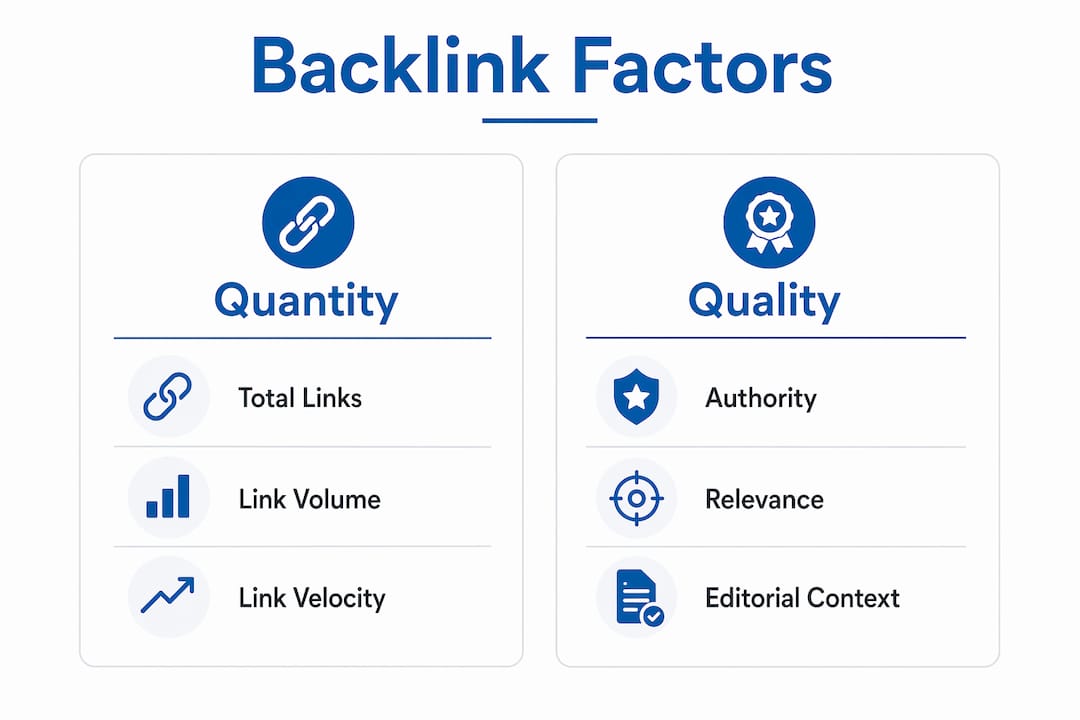 Backlink Factors

Quantity

Total Links

Link Volume

Link Velocity

Quality

Authority

Relevance

Editorial Context