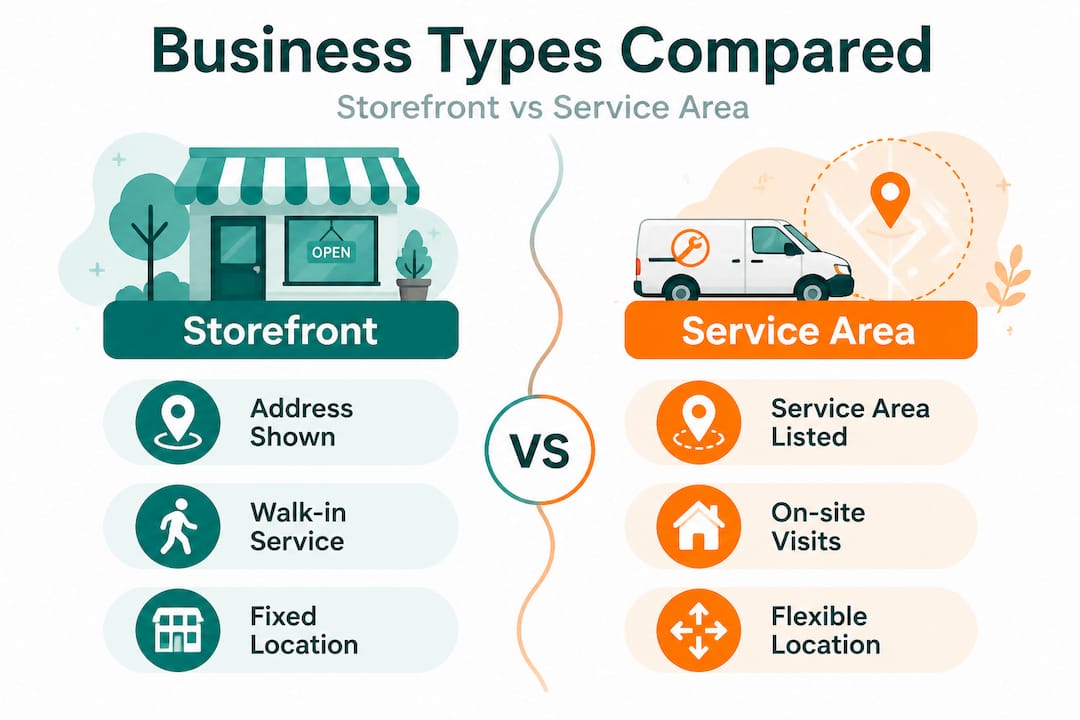 Business Types Compared

Storefront vs Service Area

OPEN

Storefront

Address Shown

Walk-in Service

Fixed Location

VS

Service Area

Service Area Listed

On-site Visits

Flexible Location