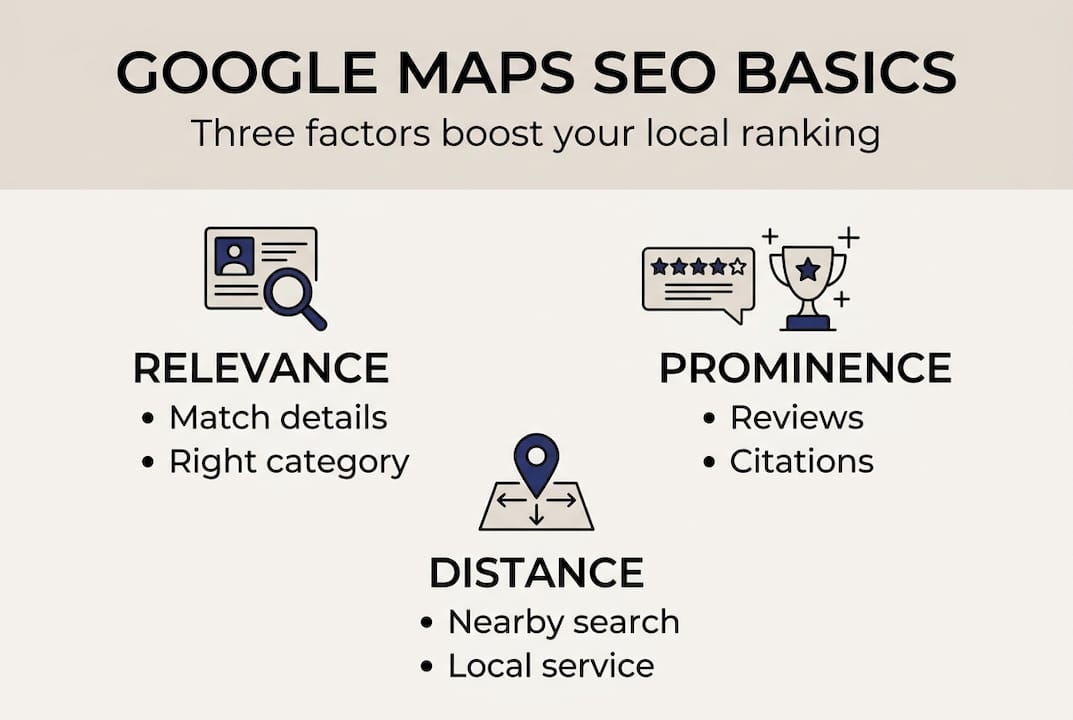 GOOGLE MAPS SEO BASICS

Three factors boost your local ranking

RELEVANCE
• Match details
• Right category

PROMINENCE
• Reviews
• Citations

DISTANCE
• Nearby search
• Local service