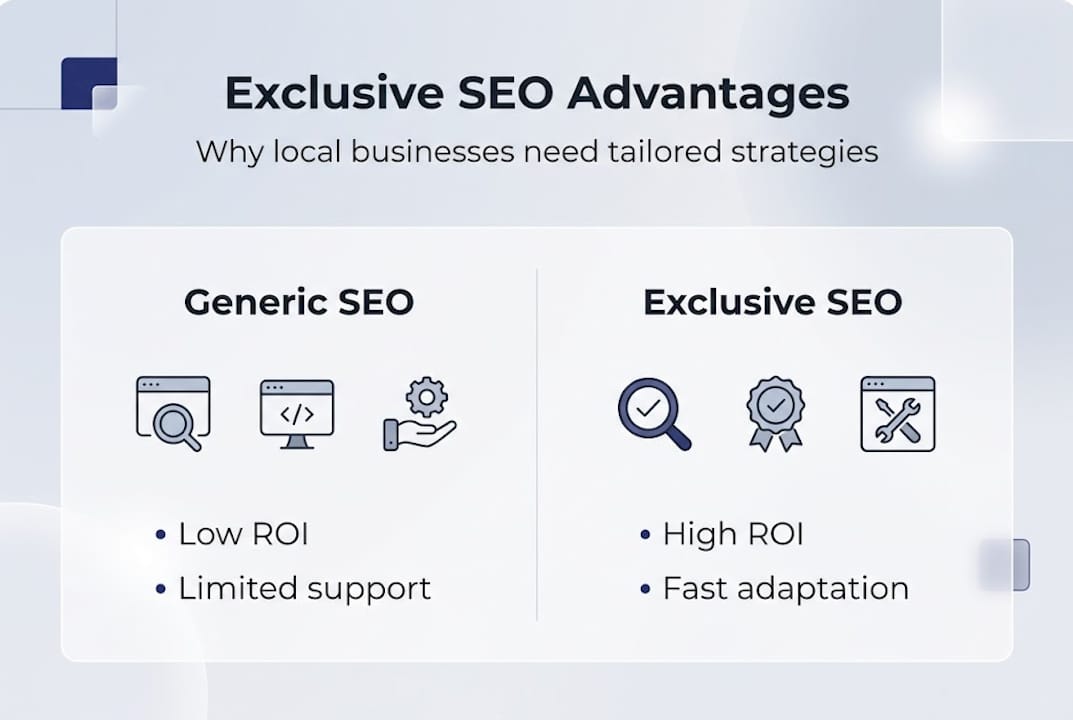 Exclusive SEO Advantages

Why local businesses need tailored strategies

Generic SEO

</>

• Low ROI
• Limited support

Exclusive SEO

• High ROI
• Fast adaptation