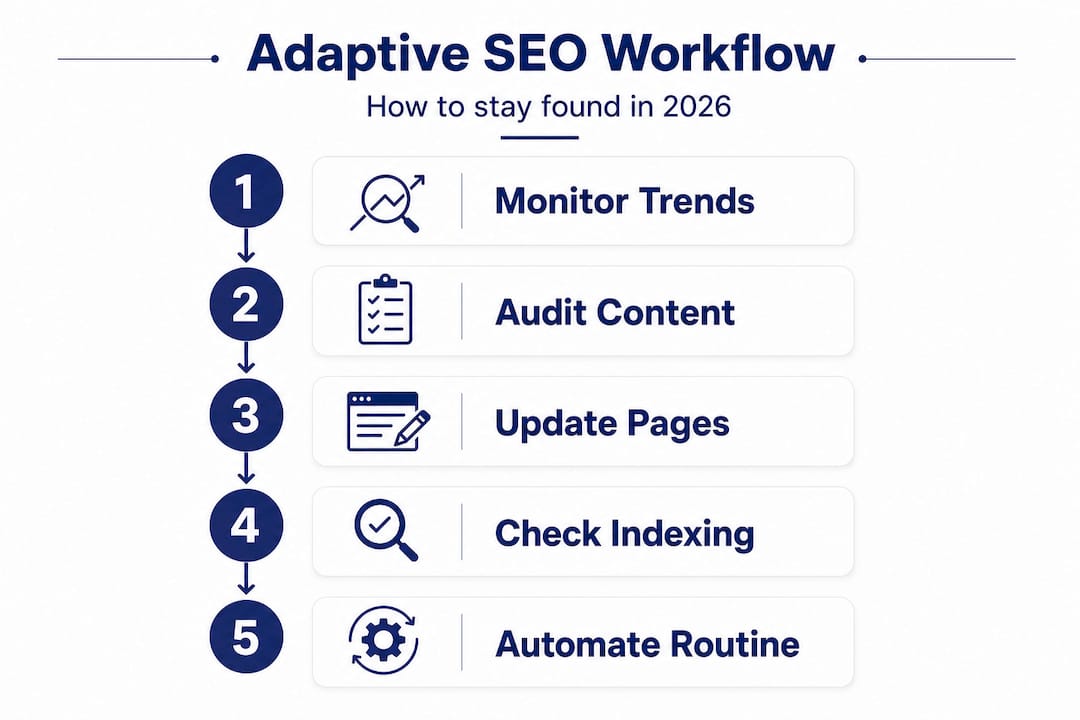 Adaptive SEO Workflow

How to stay found in 2026

1 Monitor Trends

2 Audit Content

3 Update Pages

4 Check Indexing

5 Automate Routine