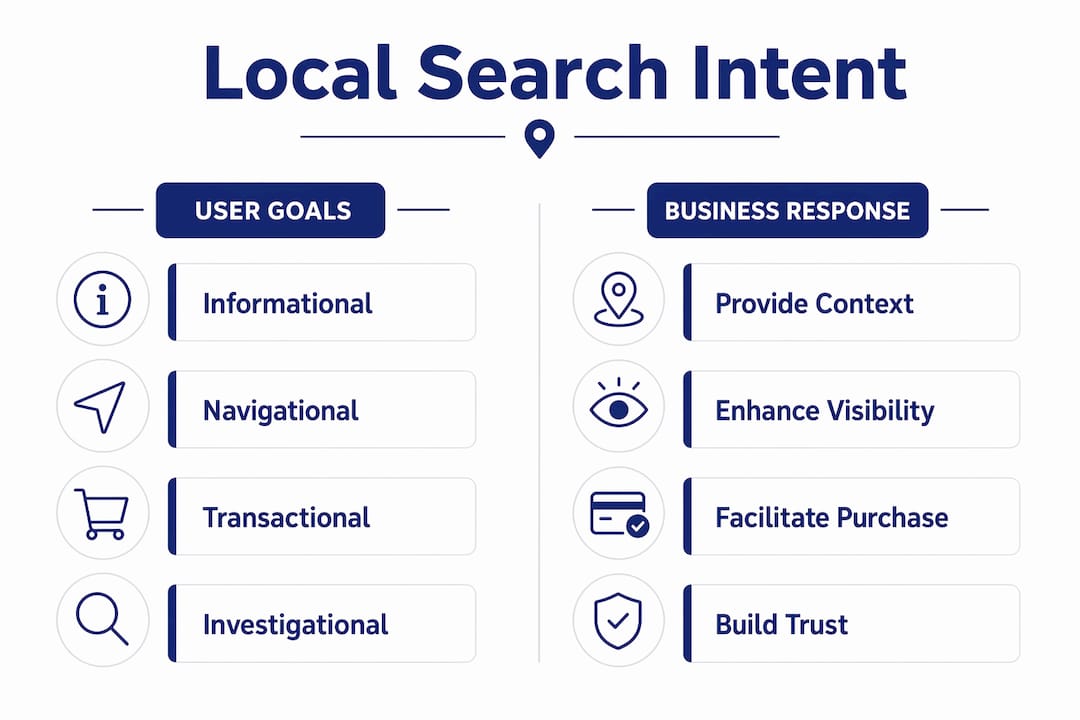 Local Search Intent

USER GOALS

Informational

Navigational

Transactional

Investigational

BUSINESS RESPONSE

Provide Context

Enhance Visibility

Facilitate Purchase

Build Trust