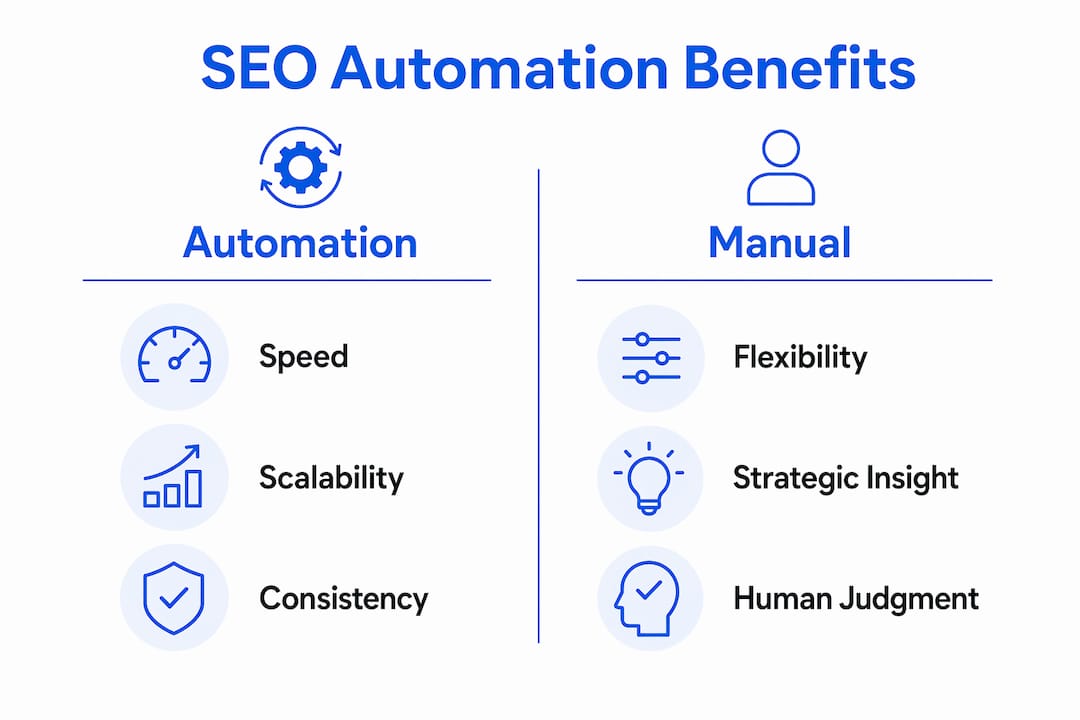 SEO Automation Benefits

Automation

Speed

Scalability

Consistency

Manual

Flexibility

Strategic Insight

Human Judgment