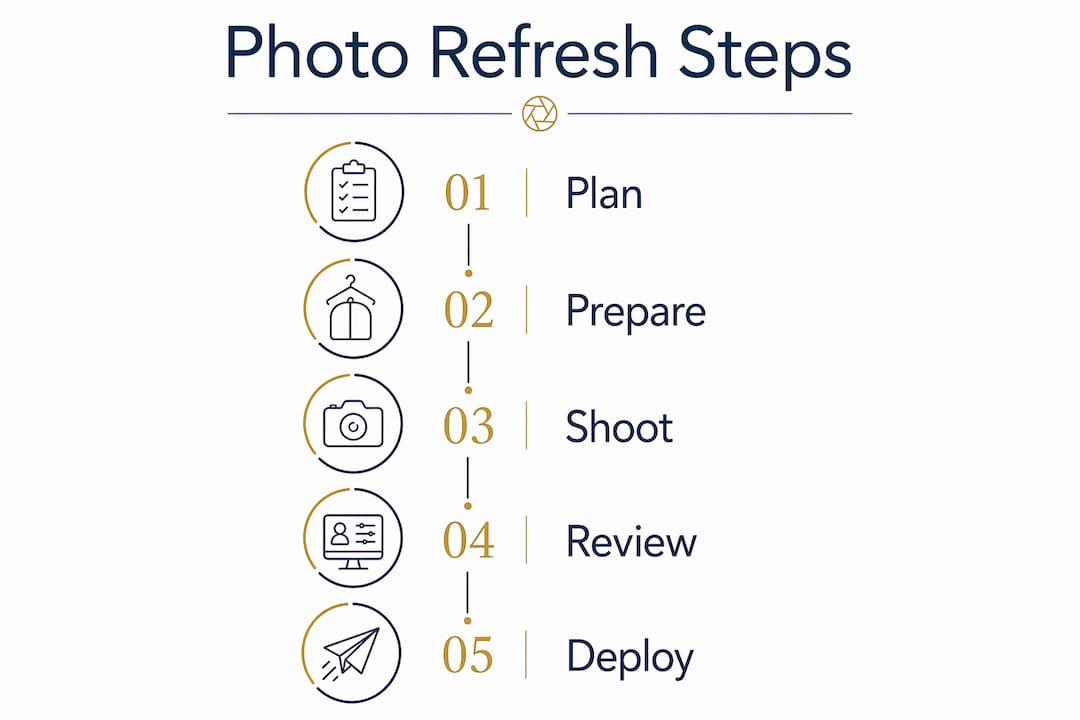 Photo Refresh Steps

01 Plan

02 Prepare

03 Shoot

04 Review

05 Deploy