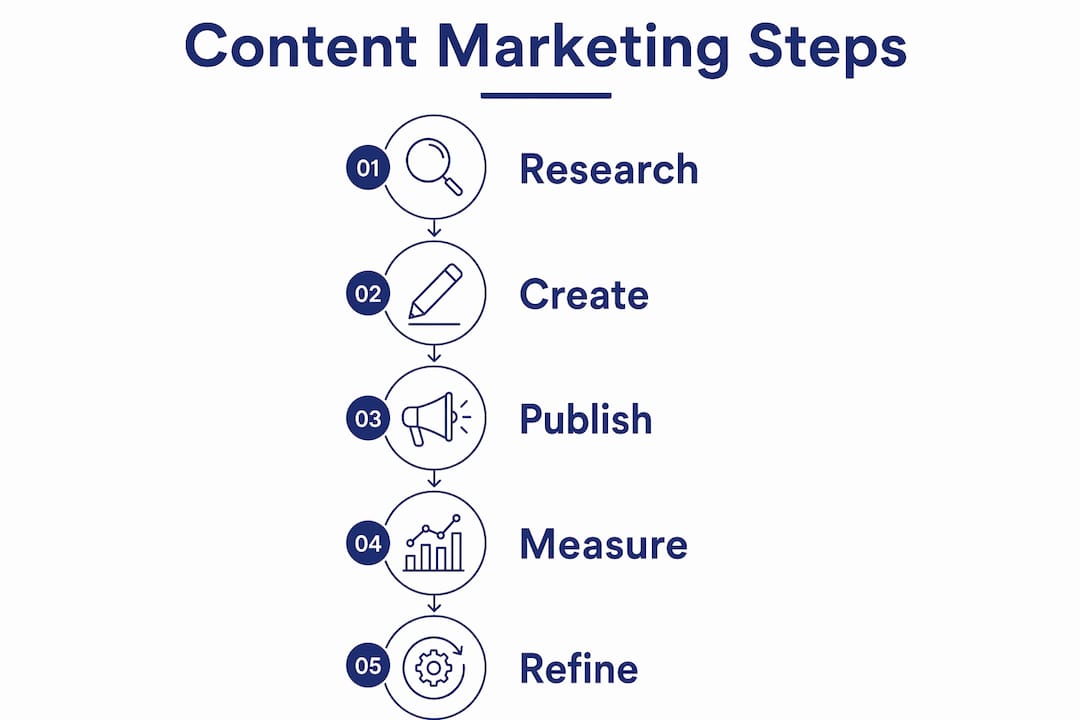 Content Marketing Steps

01 Research

02 Create

03 Publish

04 Measure

05 Refine