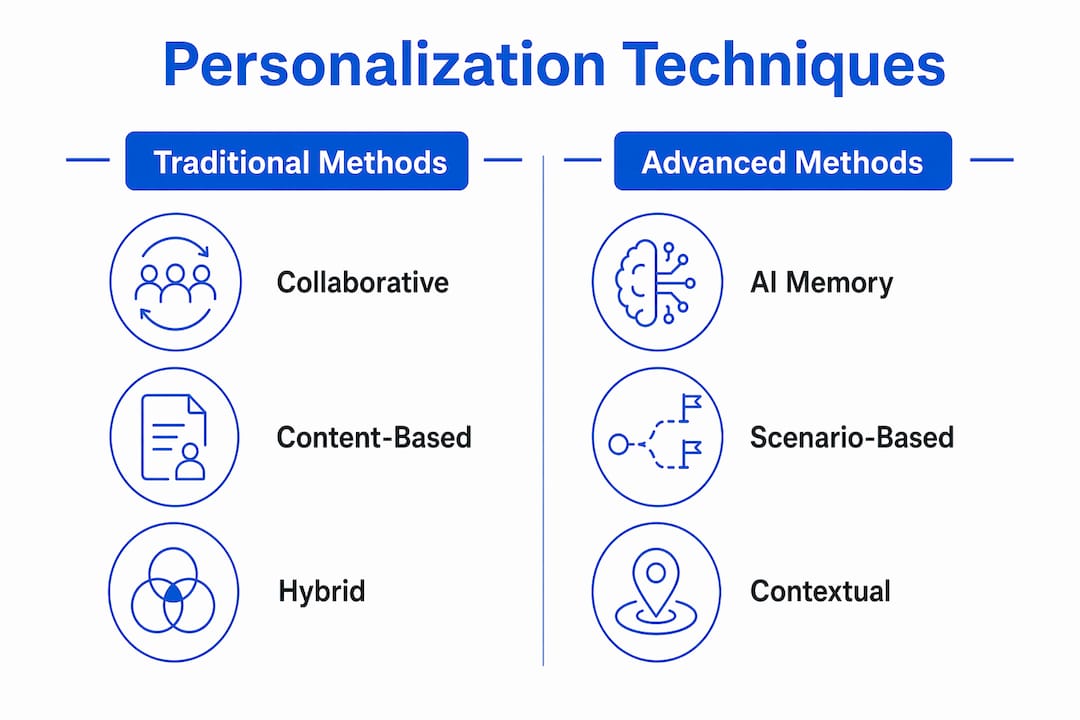 Personalization Techniques

Traditional Methods

Collaborative

Content-Based

Hybrid

Advanced Methods

AI Memory

Scenario-Based

Contextual