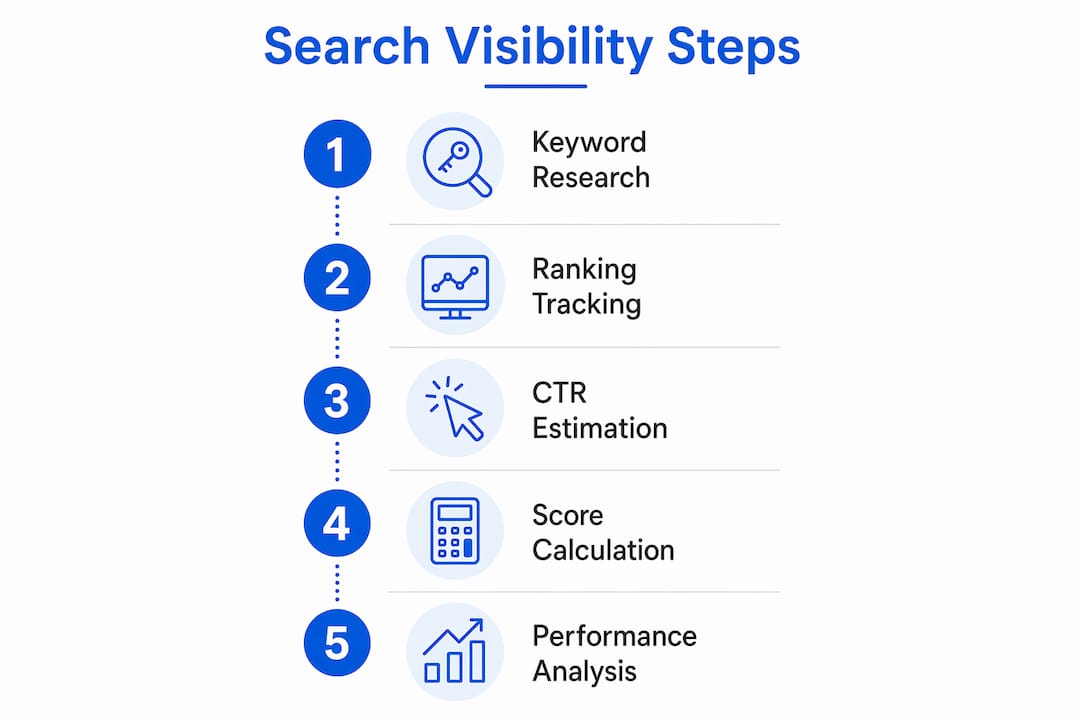 Search Visibility Steps

1 Keyword Research

2 Ranking Tracking

3 CTR Estimation

4 Score Calculation

5 Performance Analysis