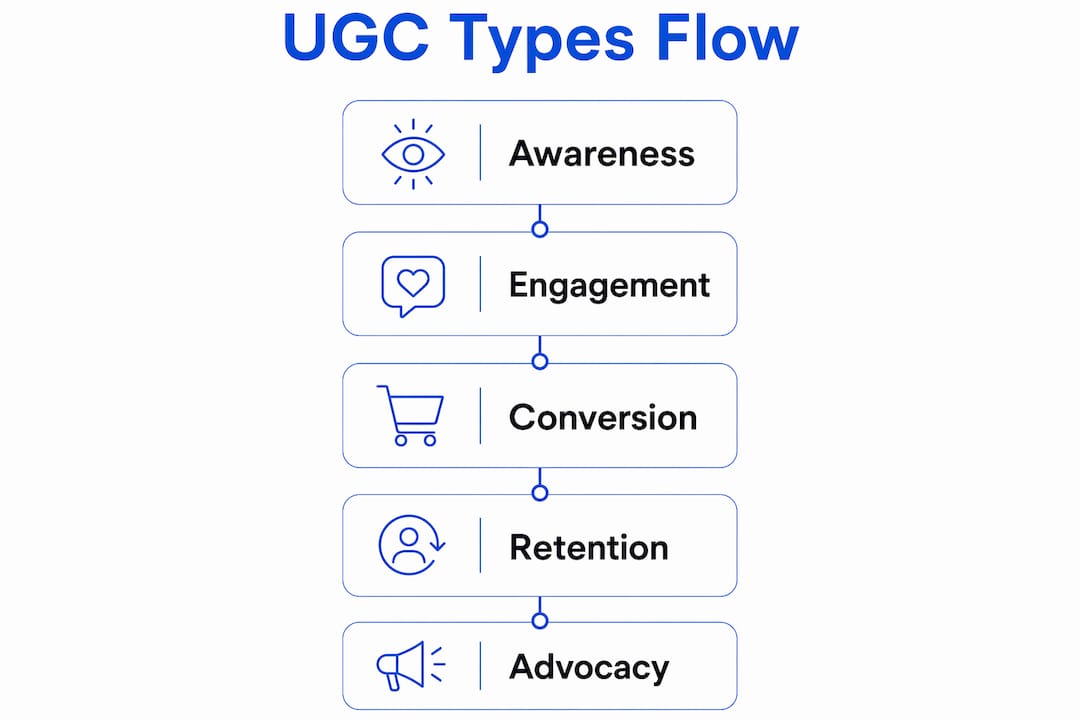 UGC Types Flow

Awareness

Engagement

Conversion

Retention

Advocacy