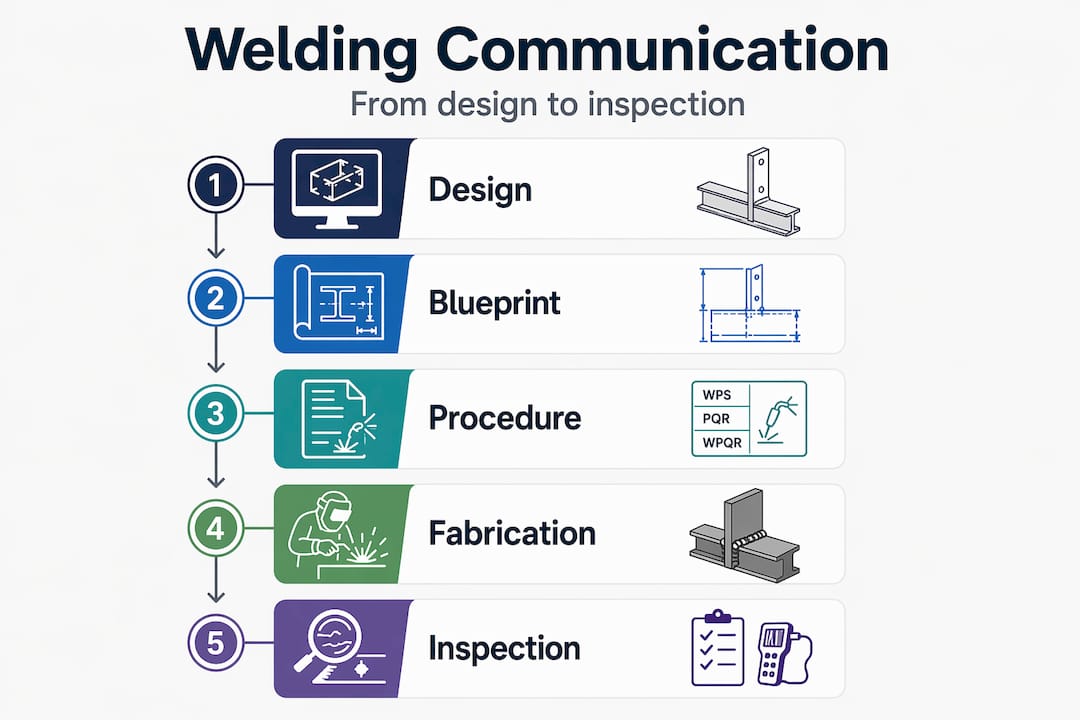 Welding Communication

From design to inspection

1 Design

2 Blueprint

3 Procedure

WPS
PQR
WPQR

4 Fabrication

5 Inspection