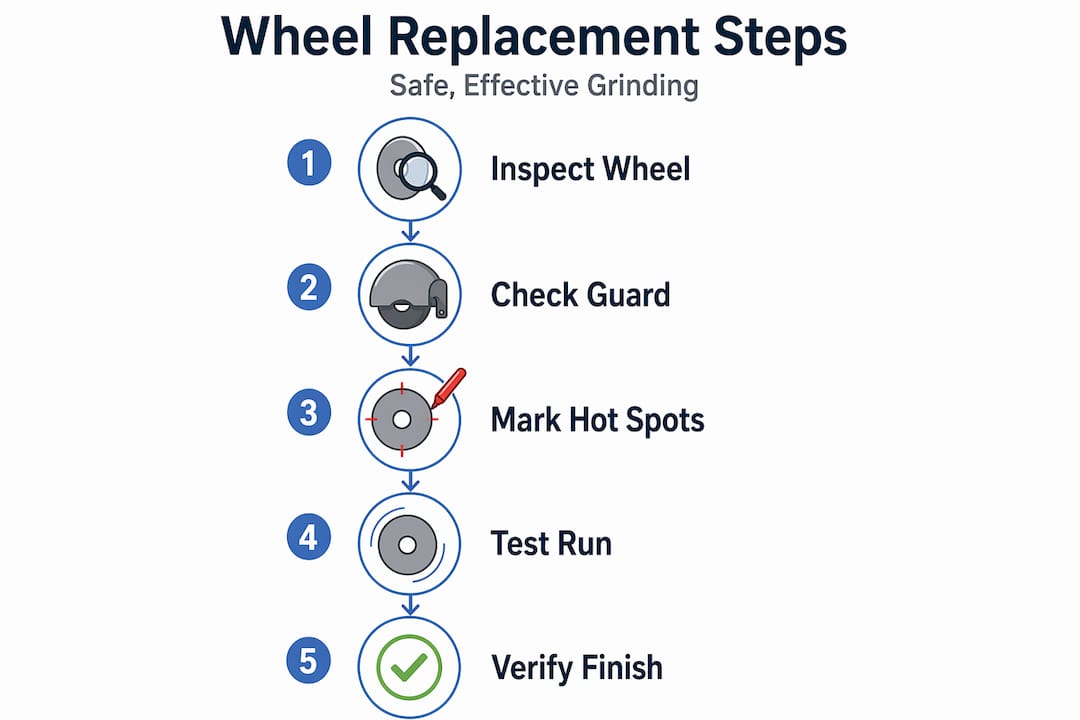 Wheel Replacement Steps

Safe, Effective Grinding

1 Inspect Wheel

2 Check Guard

3 Mark Hot Spots

4 Test Run

5 Verify Finish