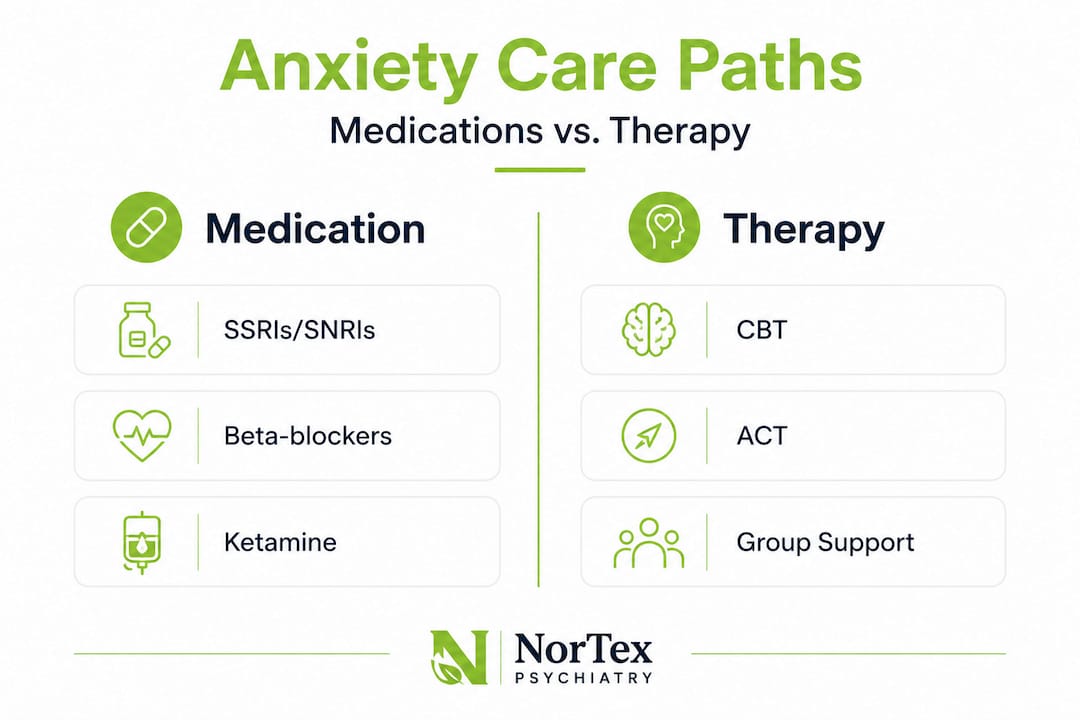 Anxiety Care Paths

Medications vs. Therapy

Medication

SSRIs/SNRIs

Beta-blockers

Ketamine

Therapy

CBT

ACT

Group Support

N NorTex PSYCHIATRY