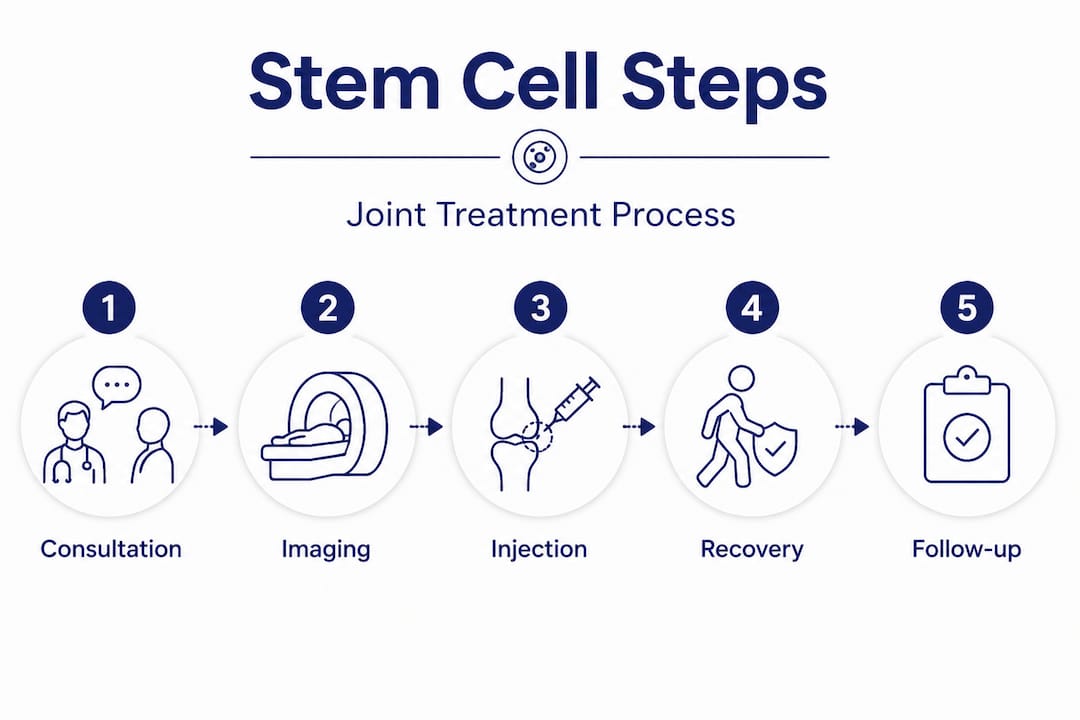 Stem Cell Steps

Joint Treatment Process

1
Consultation

2
Imaging

3
Injection

4
Recovery

5
Follow-up