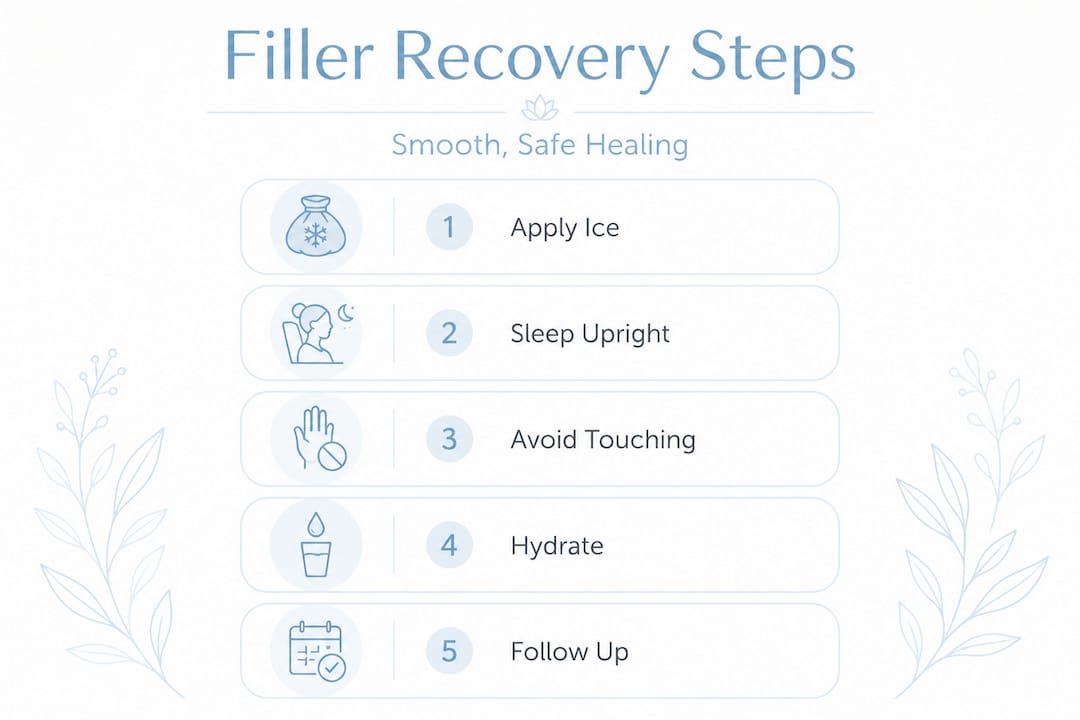 Filler Recovery Steps

Smooth, Safe Healing

1 Apply Ice

2 Sleep Upright

3 Avoid Touching

4 Hydrate

5 Follow Up