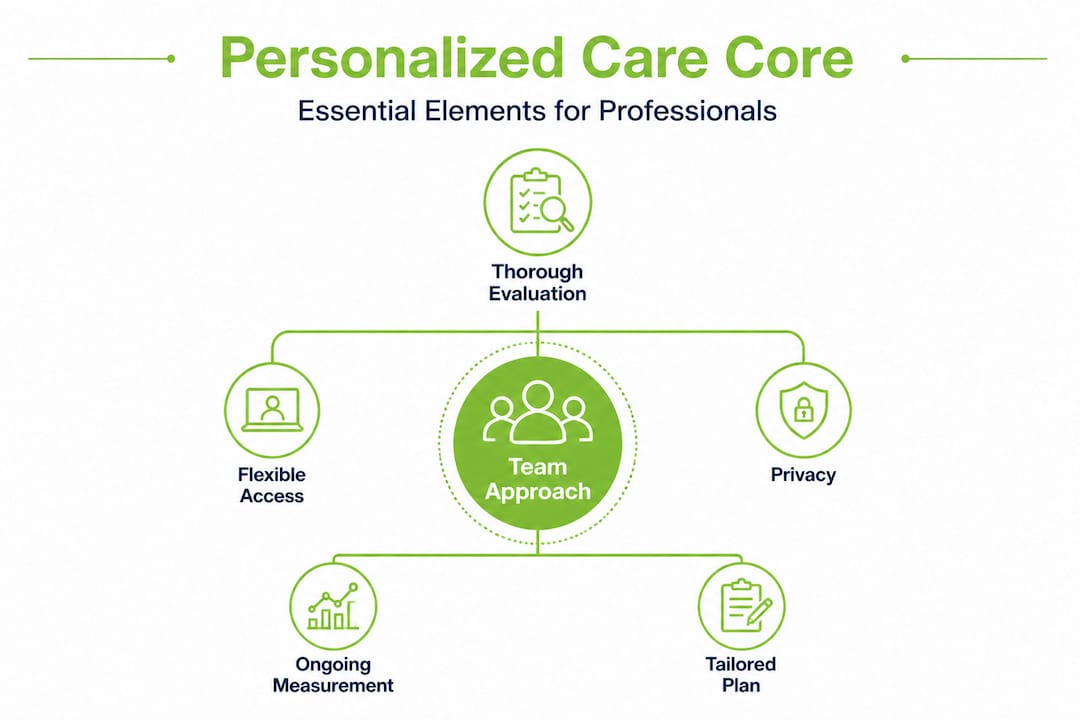 Personalized Care Core

Essential Elements for Professionals

Thorough Evaluation

Flexible Access

Team Approach

Privacy

Ongoing Measurement

Tailored Plan