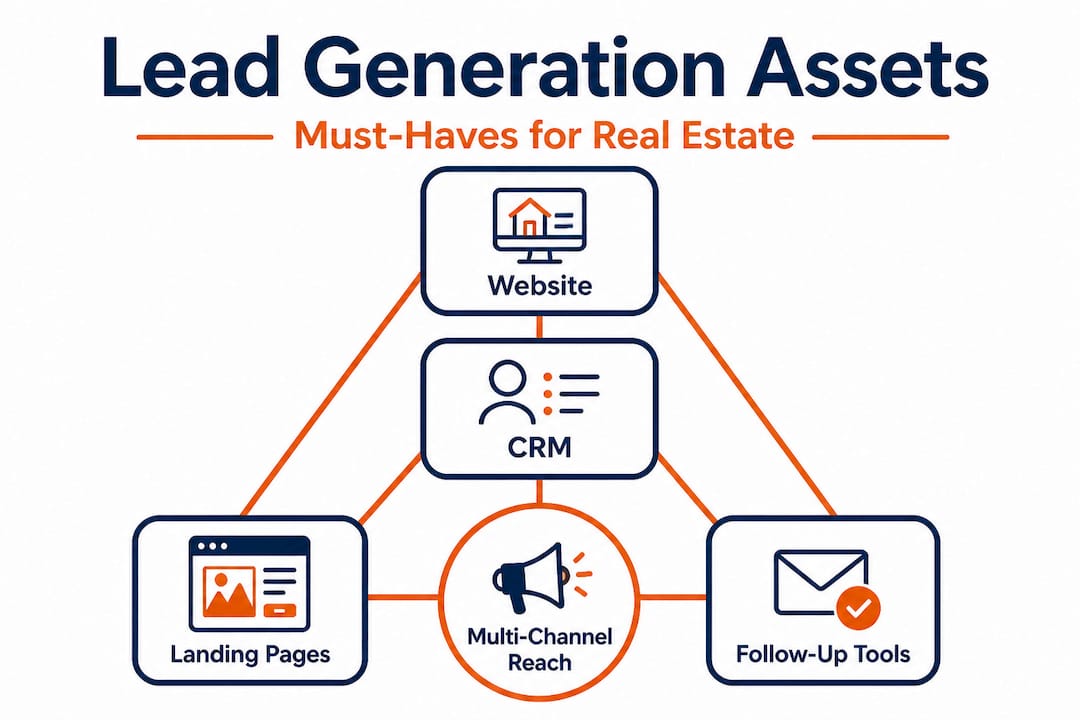 Lead Generation Assets

Must-Haves for Real Estate

Website

CRM

Landing Pages

Multi-Channel Reach

Follow-Up Tools