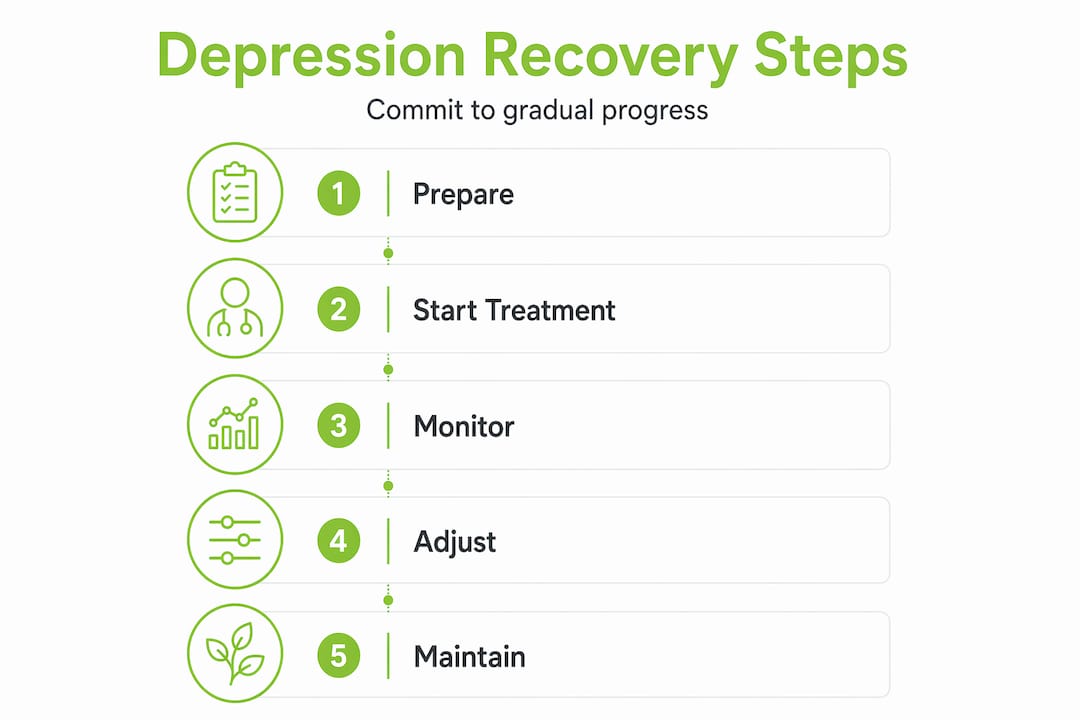 Depression Recovery Steps

Commit to gradual progress

1 Prepare

2 Start Treatment

3 Monitor

4 Adjust

5 Maintain