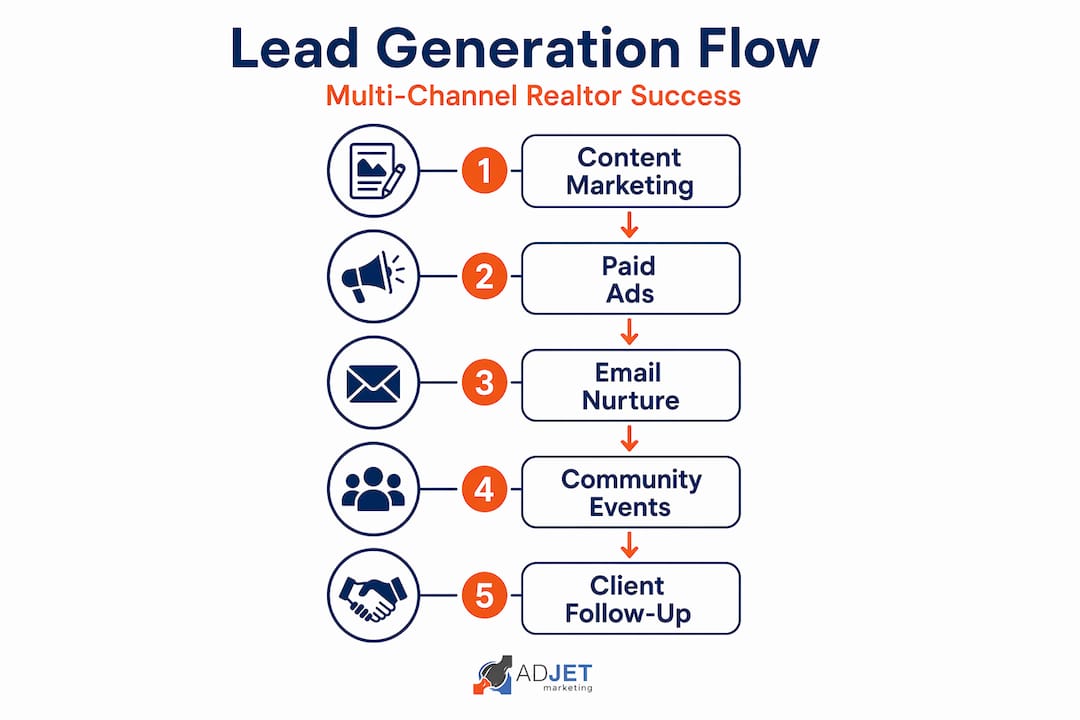 Lead Generation Flow

Multi-Channel Realtor Success

1 Content Marketing

2 Paid Ads

3 Email Nurture

4 Community Events

5 Client Follow-Up

ADJET marketing