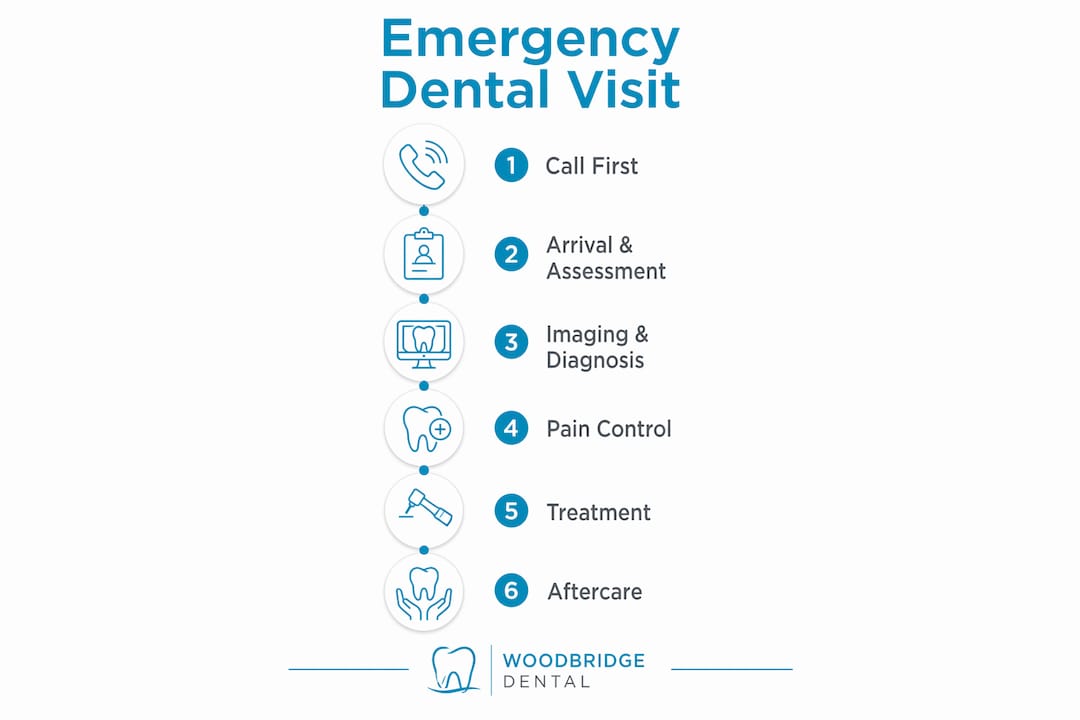 Emergency Dental Visit

1 Call First

2 Arrival & Assessment

3 Imaging & Diagnosis

4 Pain Control

5 Treatment

6 Aftercare

WOODBRIDGE DENTAL