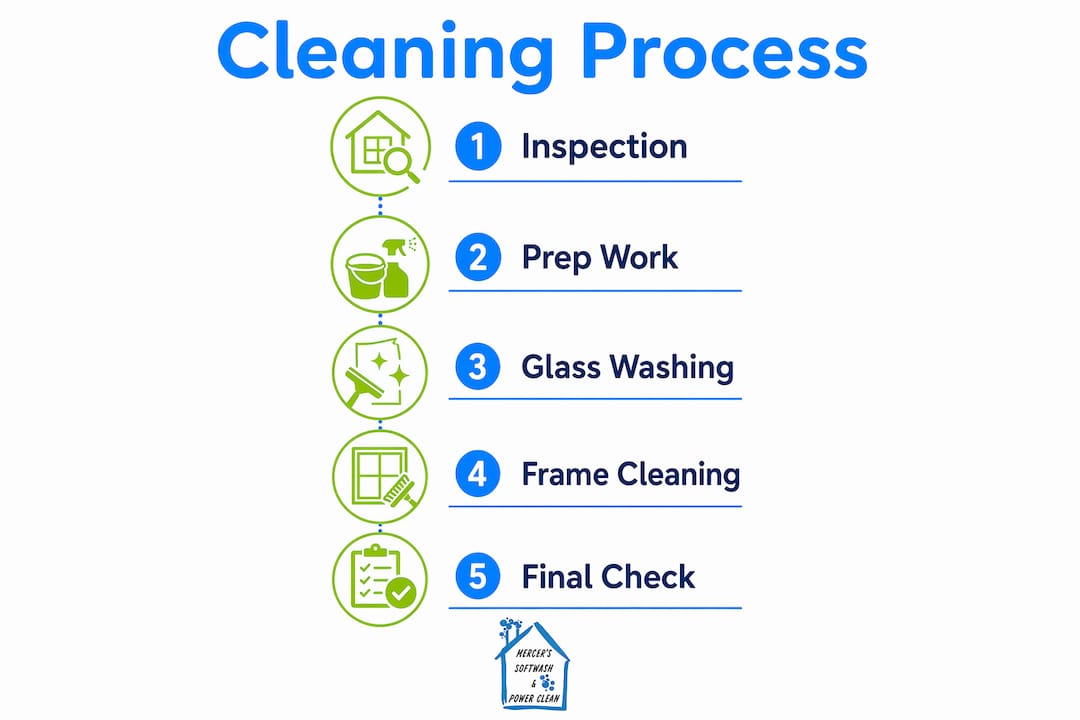 Cleaning Process

1 Inspection

2 Prep Work

3 Glass Washing

4 Frame Cleaning

5 Final Check

MERCER'S SOFTWASH & POWER CLEAN