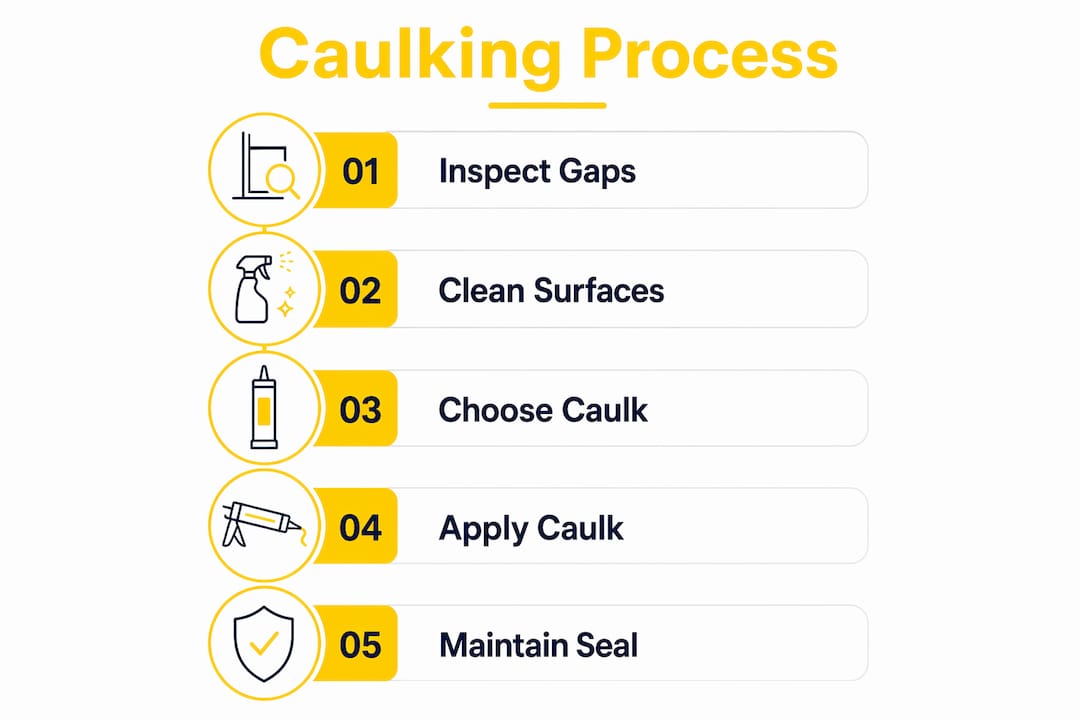 Caulking Process

01 Inspect Gaps

02 Clean Surfaces

03 Choose Caulk

04 Apply Caulk

05 Maintain Seal