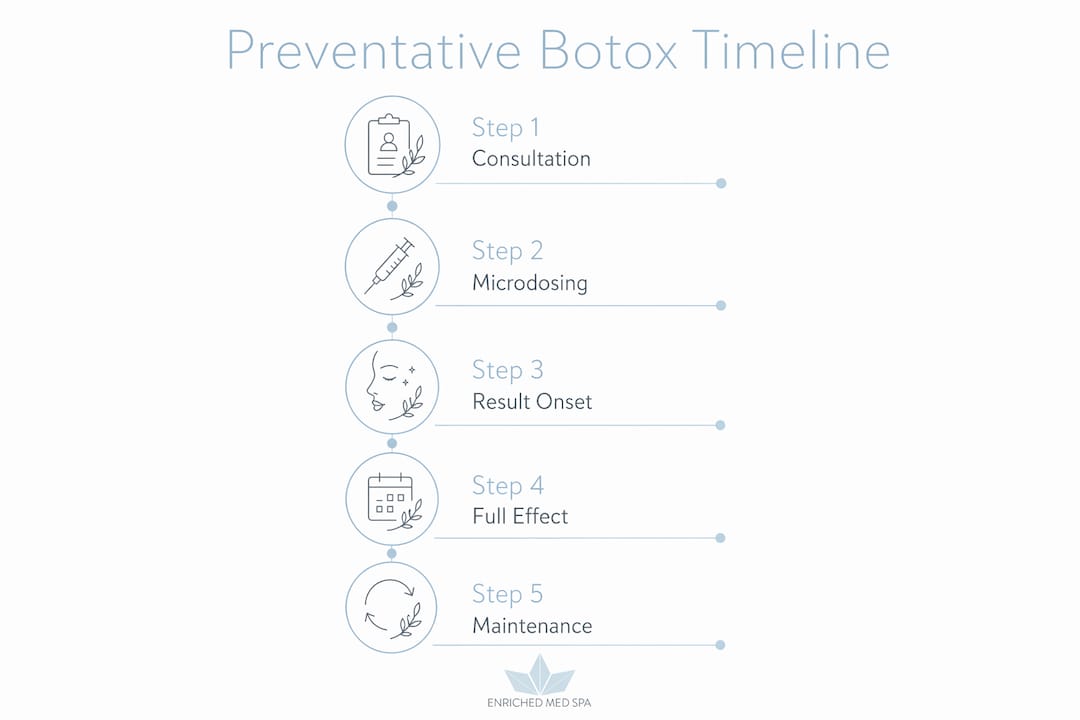 Preventative Botox Timeline

Step 1
Consultation

Step 2
Microdosing

Step 3
Result Onset

Step 4
Full Effect

Step 5
Maintenance

ENRICHED MED SPA