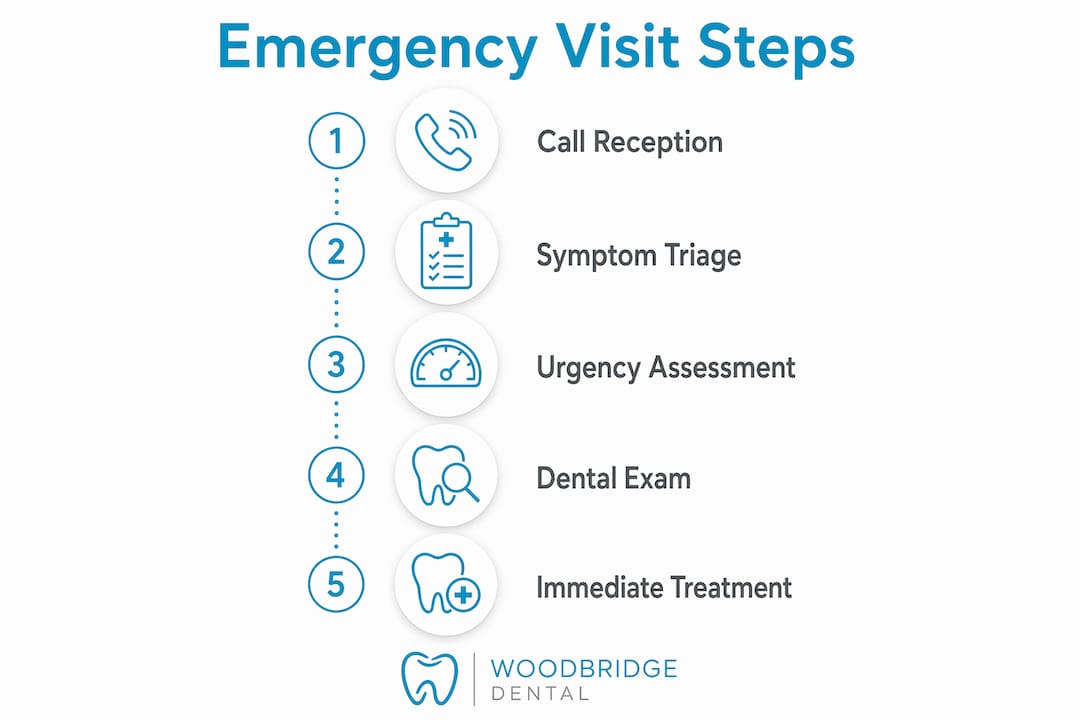 Emergency Visit Steps

1 Call Reception

2 Symptom Triage

3 Urgency Assessment

4 Dental Exam

5 Immediate Treatment

WOODBRIDGE
DENTAL