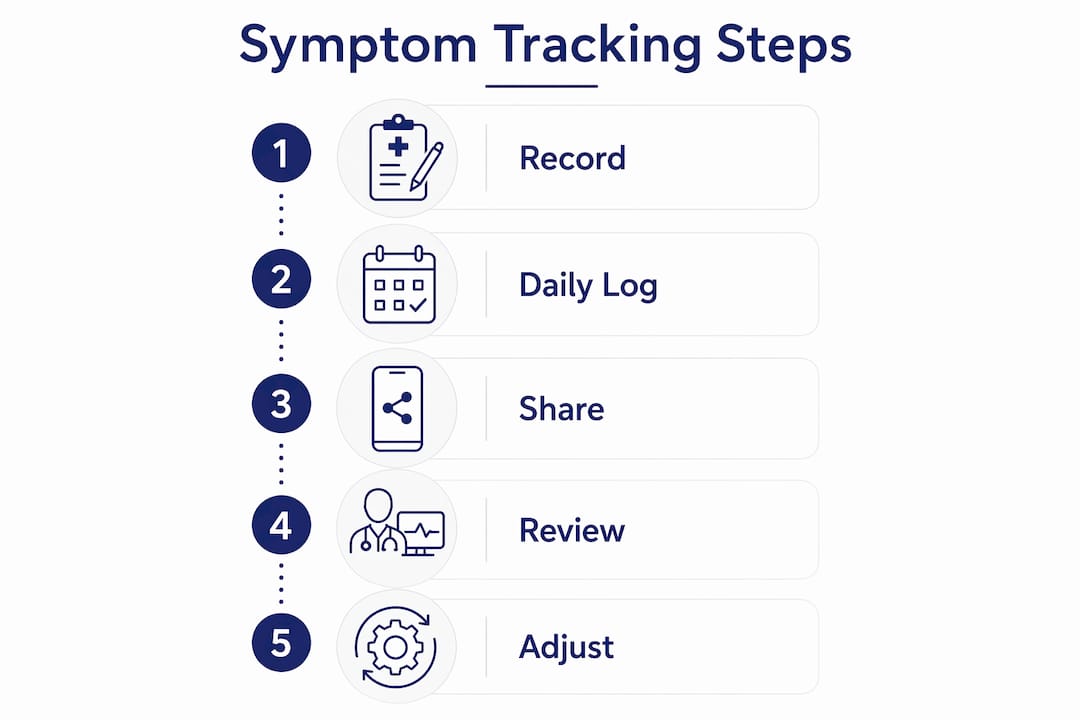 Symptom Tracking Steps

1 Record

2 Daily Log

3 Share

4 Review

5 Adjust