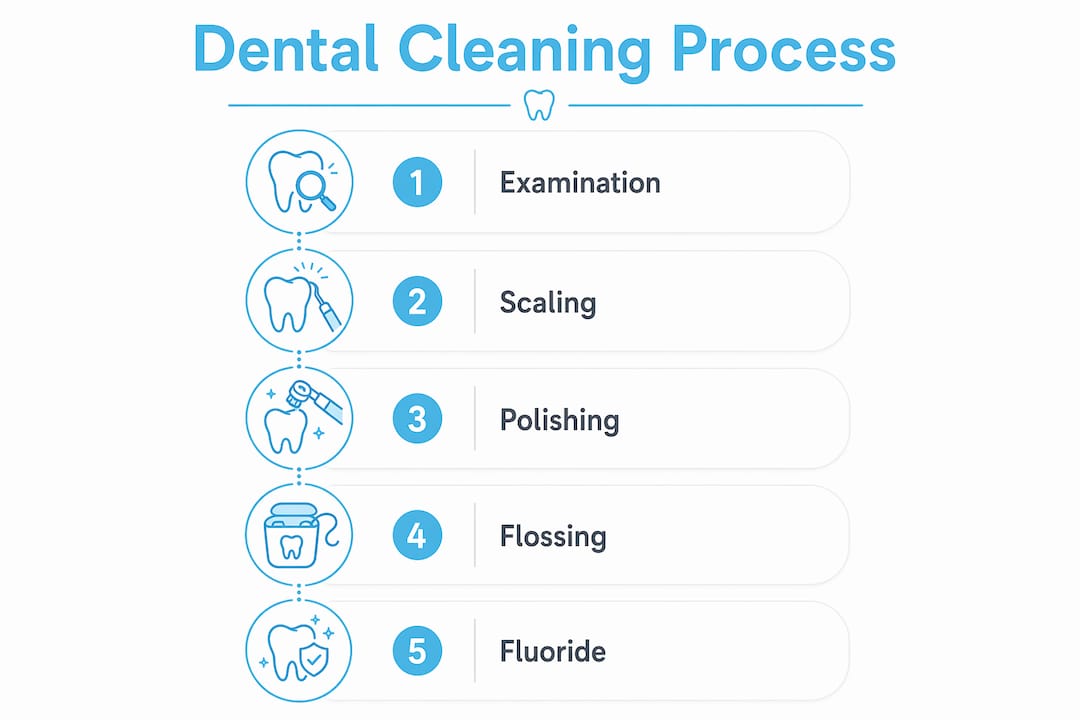 Dental Cleaning Process

1 Examination

2 Scaling

3 Polishing

4 Flossing

5 Fluoride