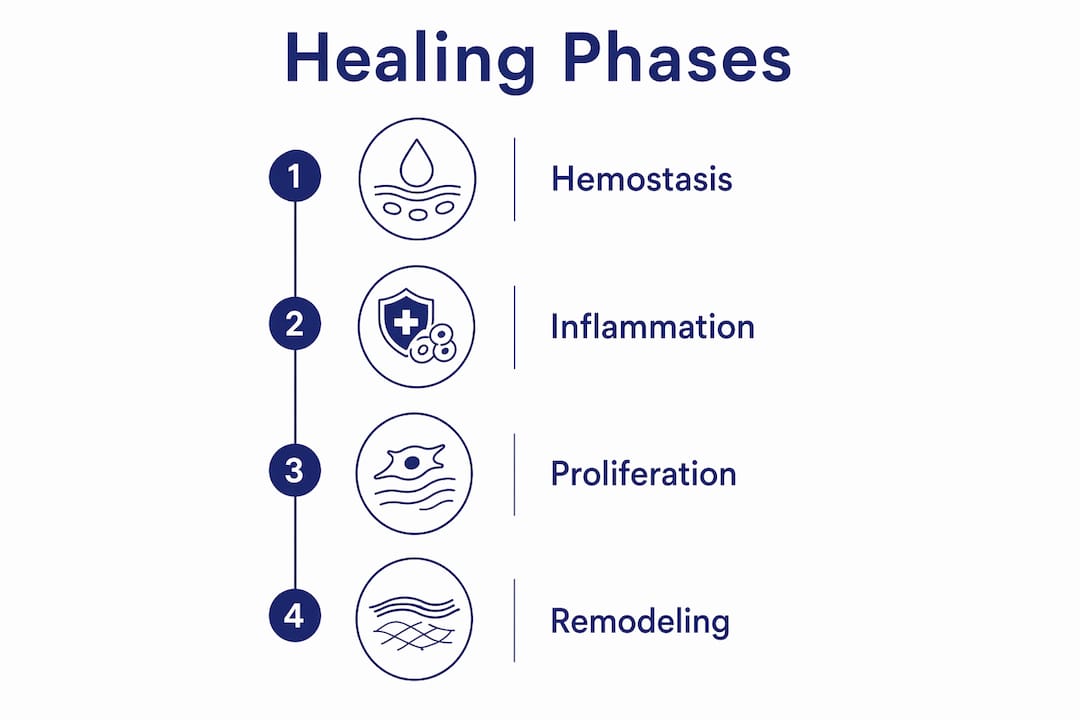 Healing Phases

1 Hemostasis

2 Inflammation

3 Proliferation

4 Remodeling